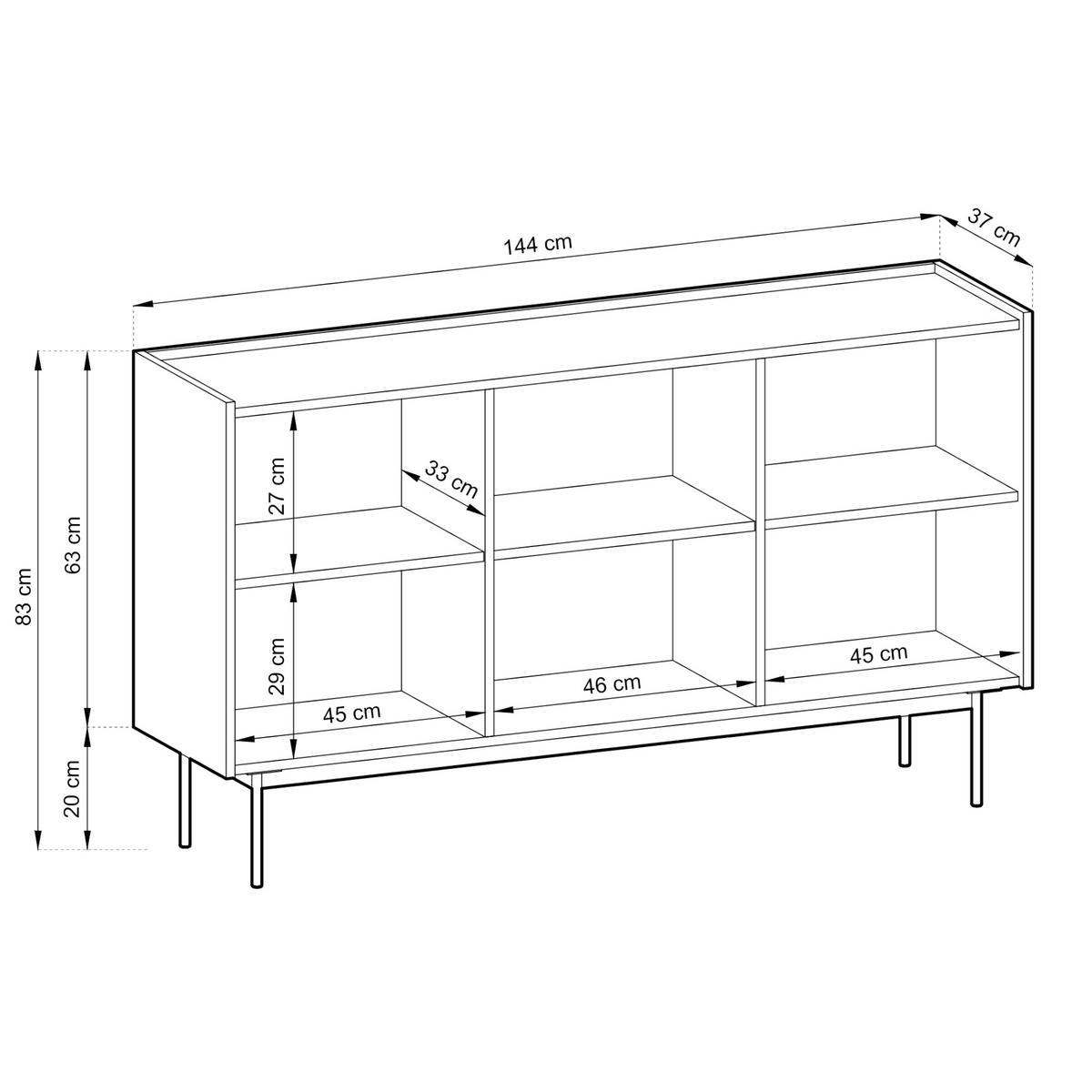 144 cm
37 cm
83 cm
63 cm
20 cm
27 cm
33 cm
29 cm
45 cm
46 cm
45 cm