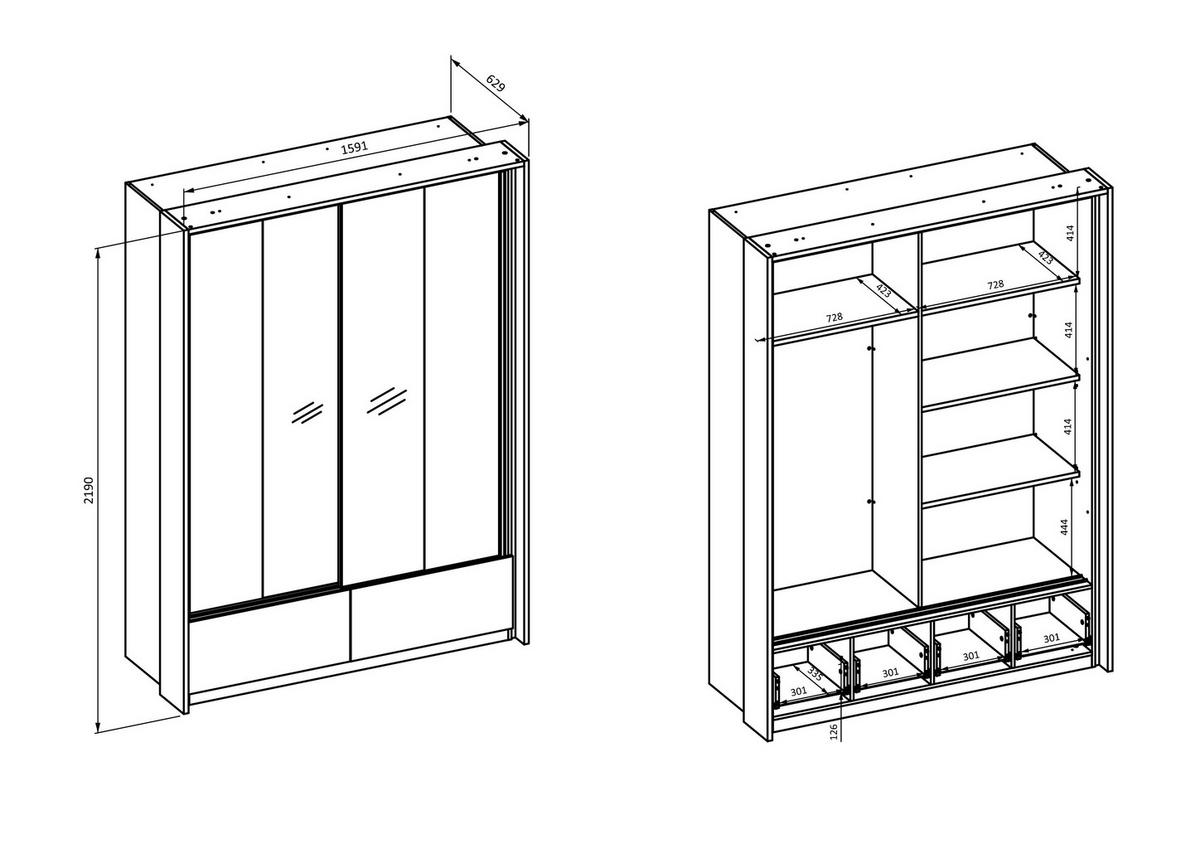 629
1591
2190
414
423
728
423
728
414
414
444
335
301
301
301
301
126