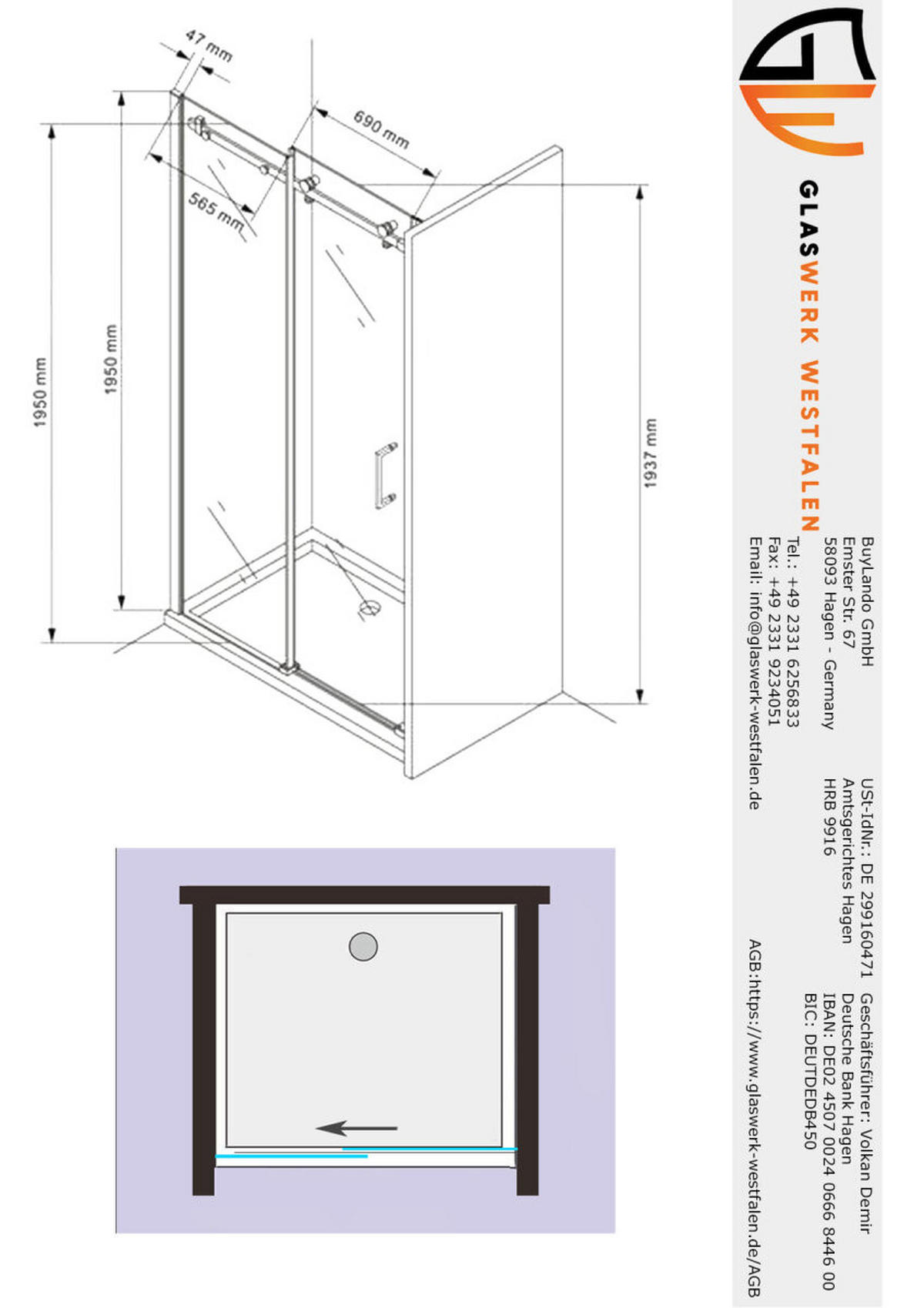 47 mm
690 mm
565 mm
1950 mm
1950 mm
1937 mm

GLASWERK WESTFALEN

BuyLando GmbH
Emster Str. 67
58093 Hagen - Germany
Tel.: +49 2331 6256833
Fax: +49 2331 9234051
Email: info@glaswerk-westfalen.de

USt-IdNr.: DE 299160471
Amtsgerichtes Hagen
HRB 9916

Geschäftsführer: Volkan Demir
Deutsche Bank Hagen
IBAN: DE02 4507 0024 0666 8446 00
BIC: DEUTDEDB450

AGB:https://www.glaswerk-westfalen.de/AGB