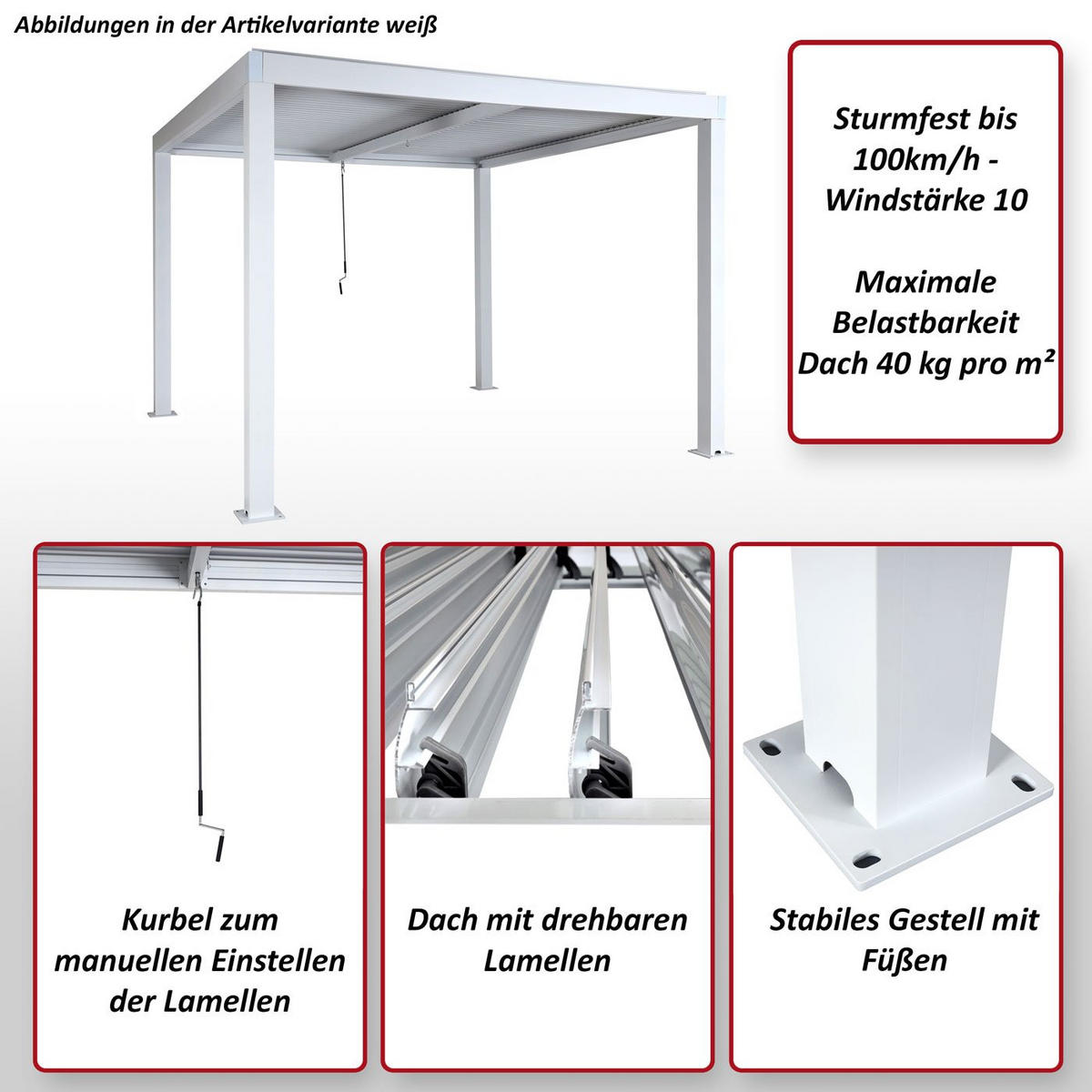 Abbildungen in der Artikelvariante weiß

Sturmfest bis 100km/h - Windstärke 10

Maximale Belastbarkeit Dach 40 kg pro m²

Kurbel zum manuellen Einstellen der Lamellen

Dach mit drehbaren Lamellen

Stabiles Gestell mit Füßen