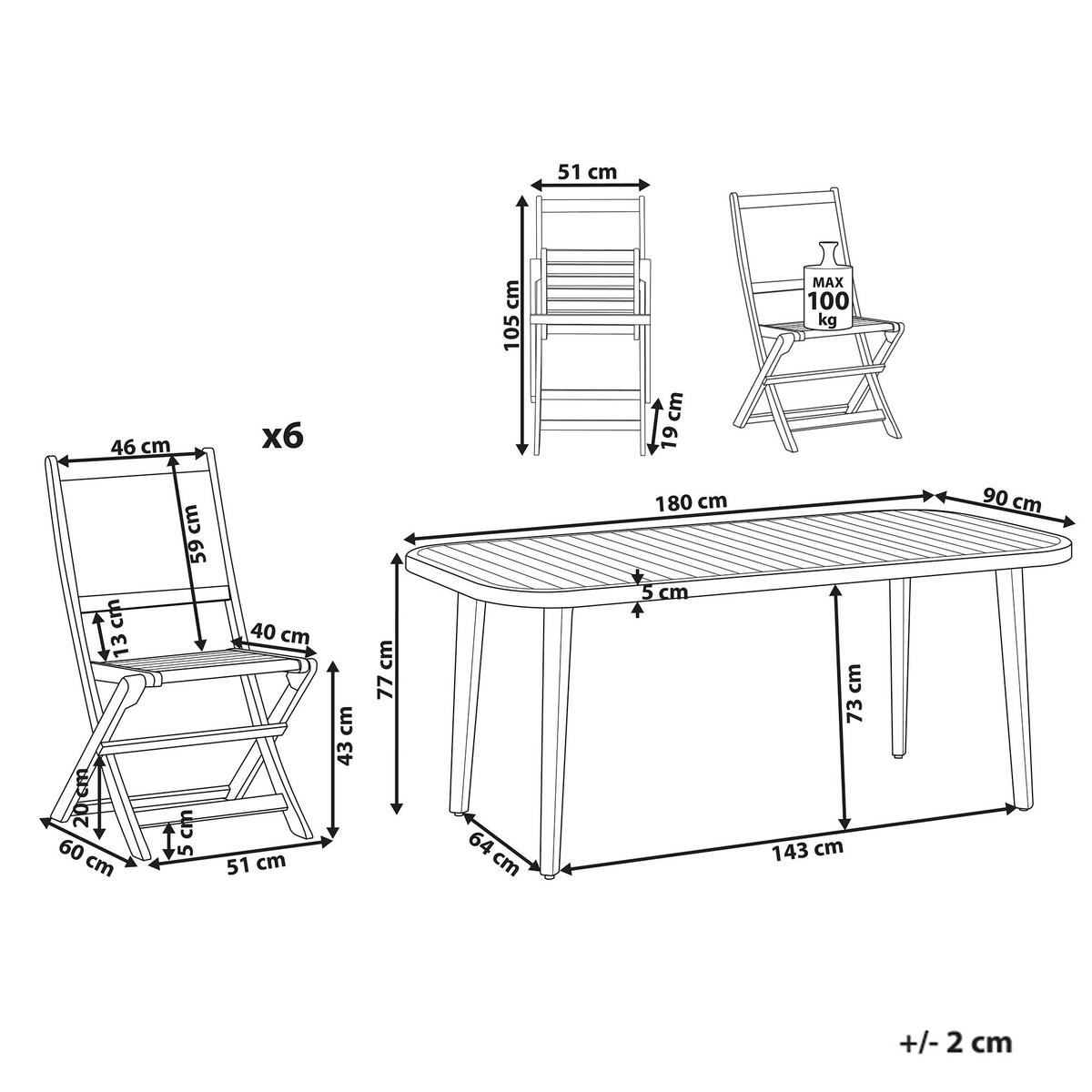 51 cm
105 cm
19 cm
MAX
100
kg
x6
46 cm
59 cm
13 cm
40 cm
43 cm
20 cm
5 cm
60 cm
51 cm
180 cm
90 cm
5 cm
77 cm
73 cm
64 cm
143 cm
+/- 2 cm