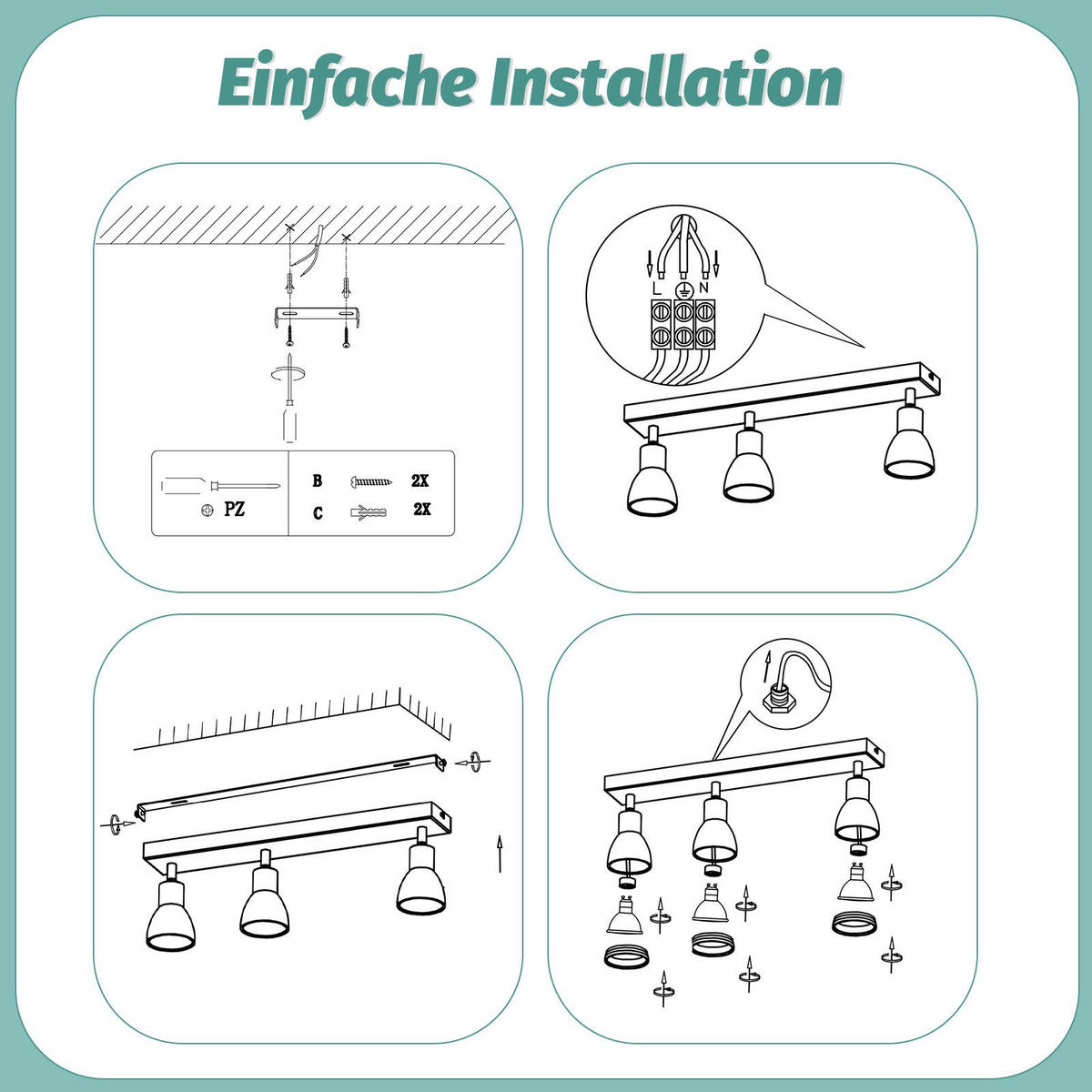 Einfache Installation

PZ

B 2X

C 2X

L N