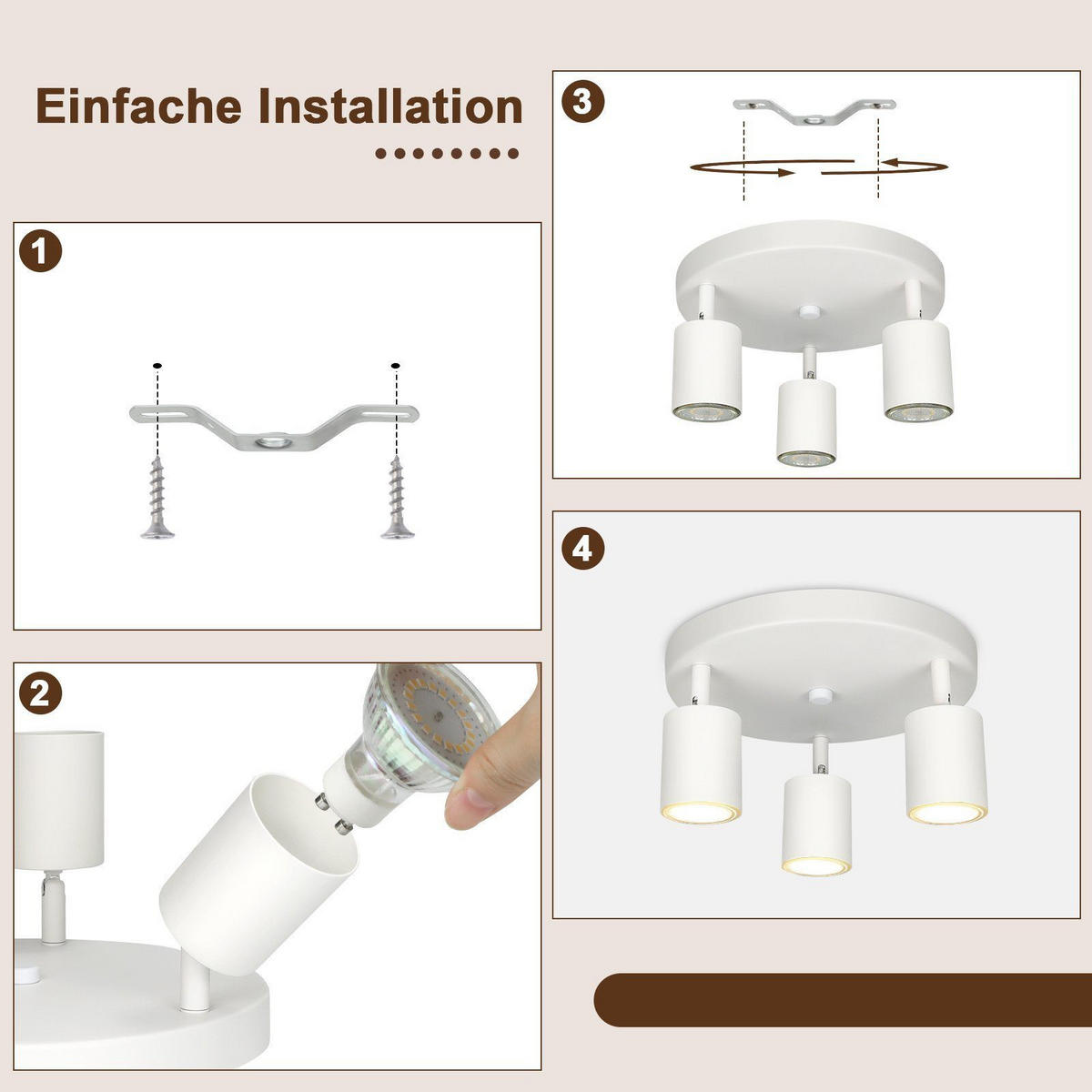 Einfache Installation

1

2

3

4