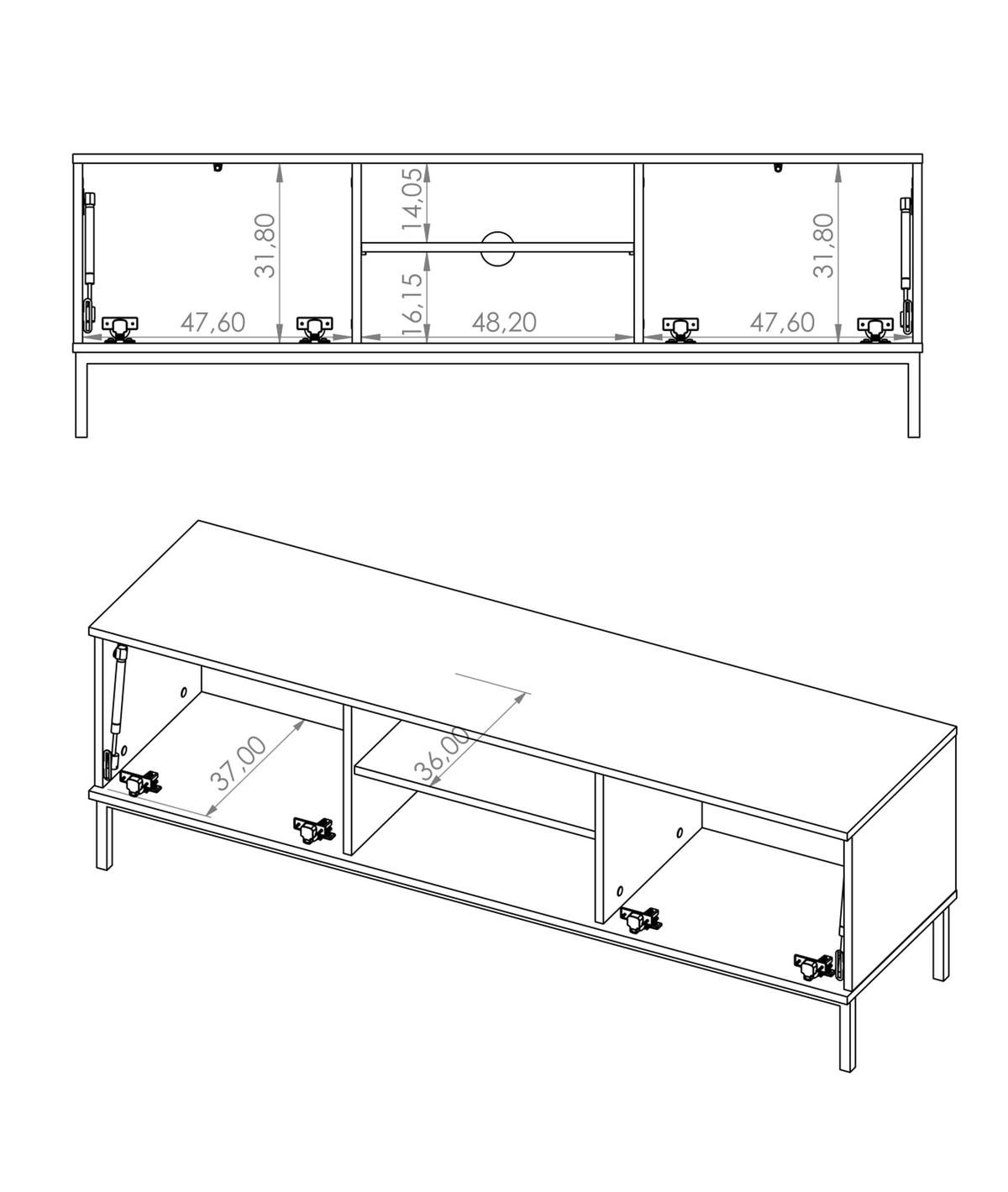 31,80
14,05
16,15
31,80
47,60
48,20
47,60
37,00
36,00