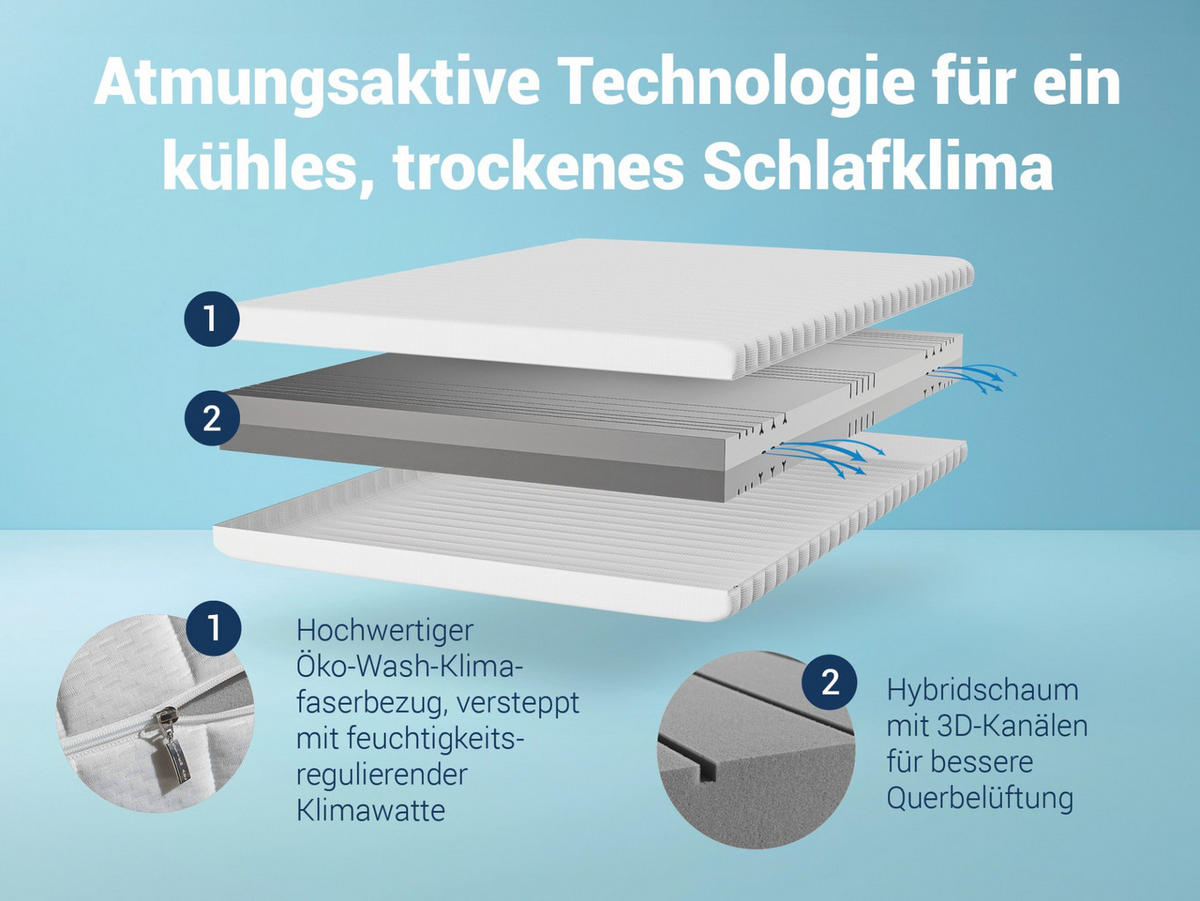 Atmungsaktive Technologie für ein kühles, trockenes Schlafklima

1

2

1

Hochwertiger Öko-Wash-Klimafaserbezug, versteppt mit feuchtigkeitsregulierender Klimawatte

2

Hybridschaum mit 3D-Kanälen für bessere Querbelüftung