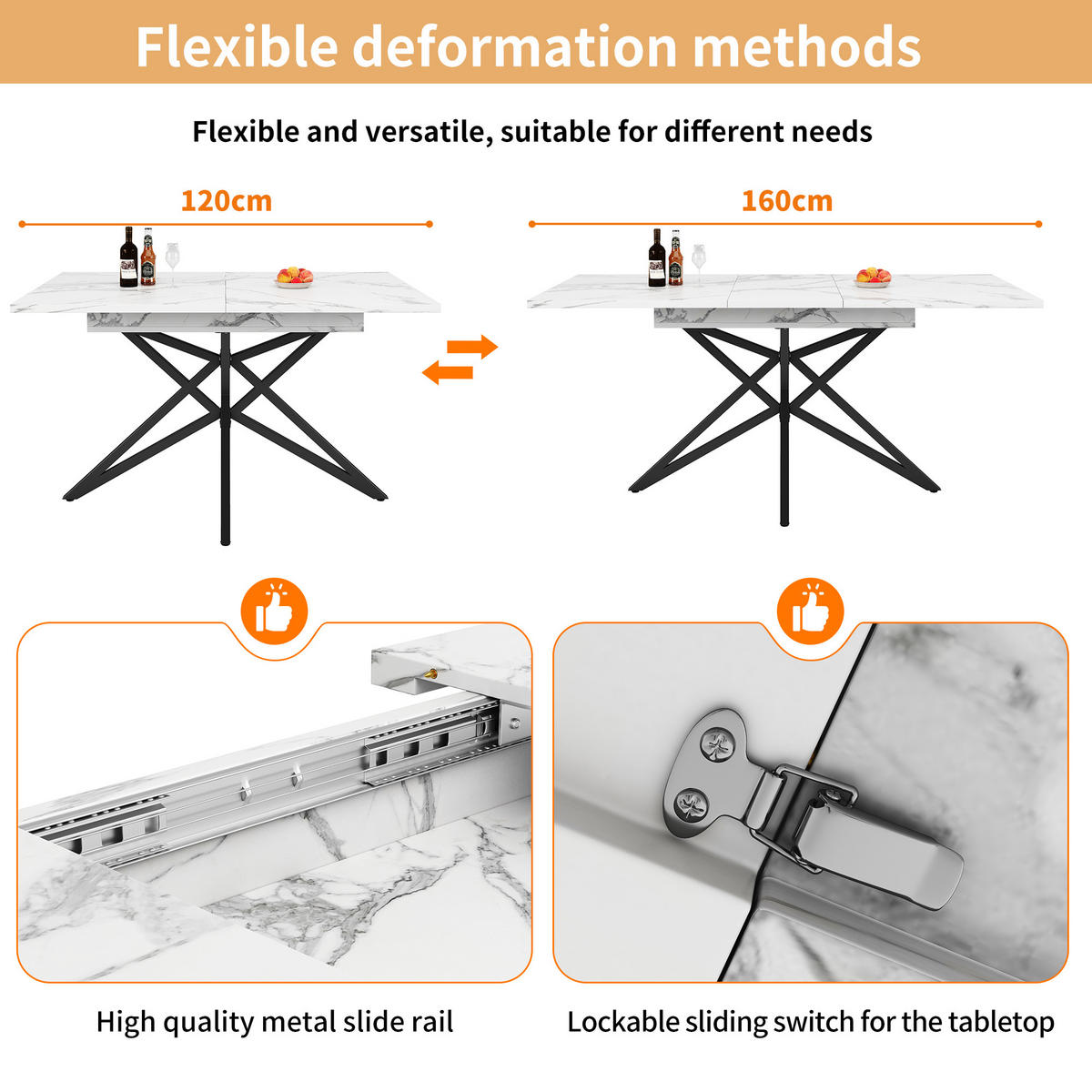 Flexible deformation methods

Flexible and versatile, suitable for different needs

120cm

160cm

High quality metal slide rail

Lockable sliding switch for the tabletop