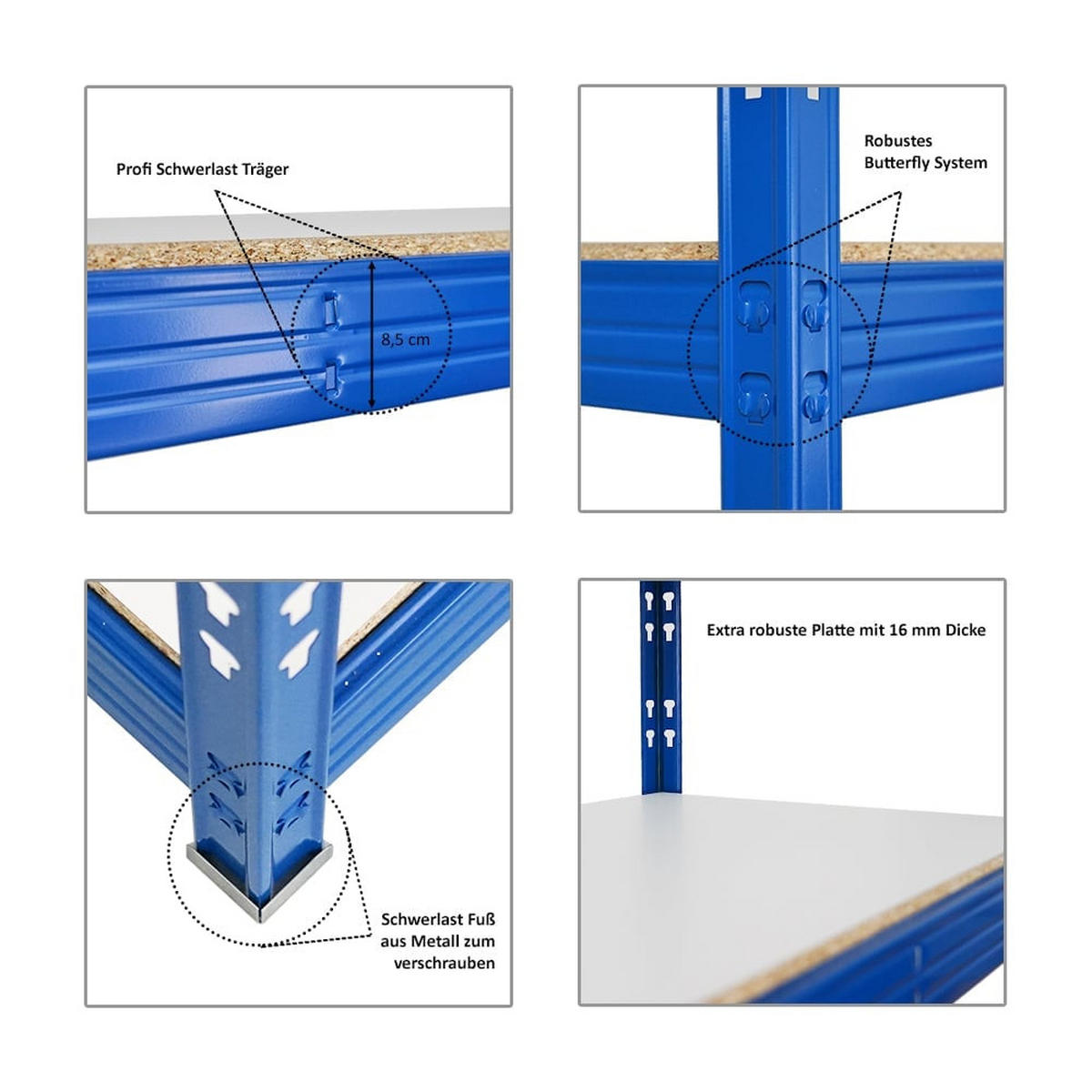 Profi Schwerlast Träger

8,5 cm

Robustes Butterfly System

Schwerlast Fuß aus Metall zum verschrauben

Extra robuste Platte mit 16 mm Dicke