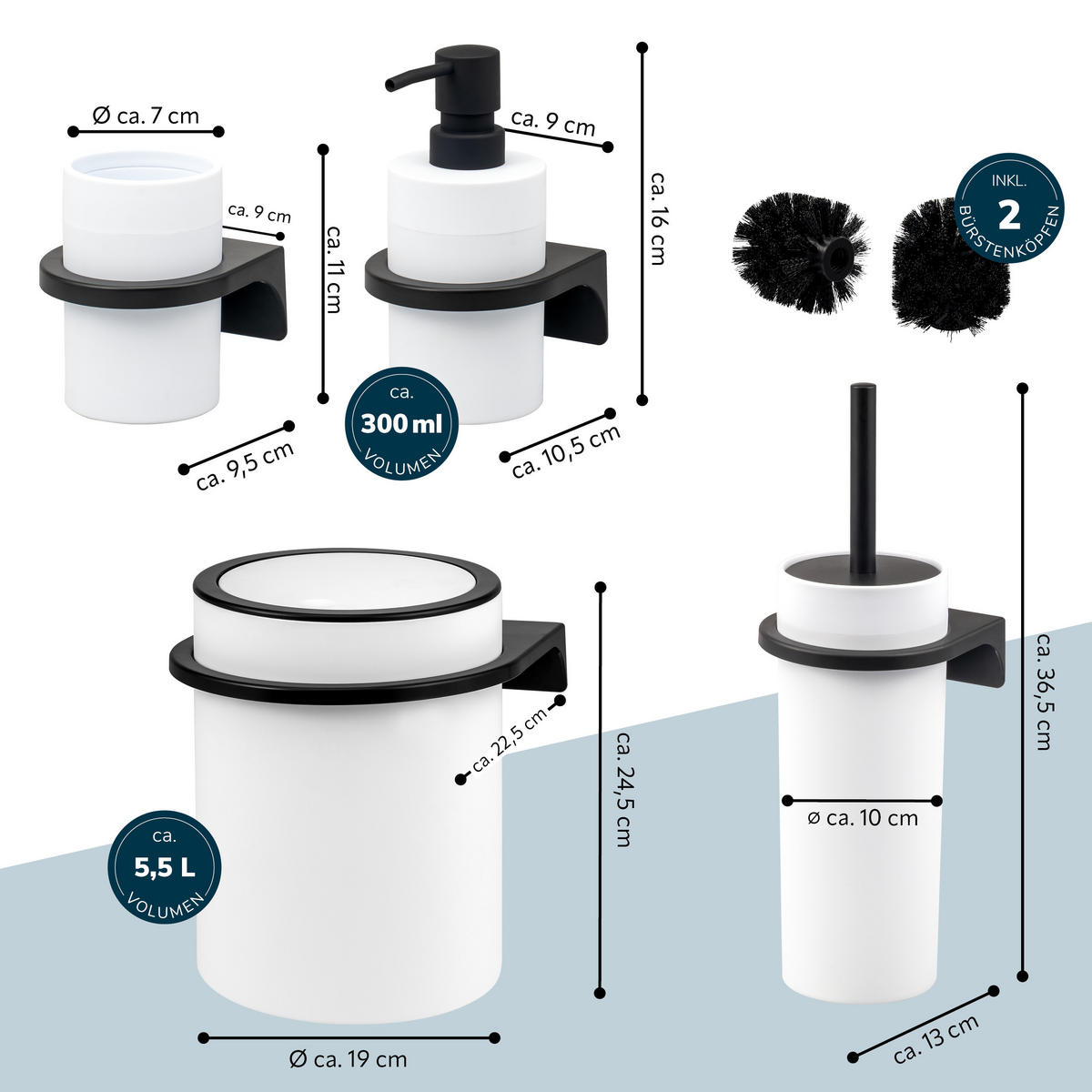 Ø ca. 7 cm
ca. 9 cm
ca. 11 cm
ca. 9,5 cm
ca. 9 cm
ca. 16 cm
ca.
300 ml
VOLUMEN
ca. 10,5 cm
INKL.
2
BÜRSTENKÖPFEN
ca. 22,5 cm
ca. 24,5 cm
ca.
5,5 L
VOLUMEN
Ø ca. 19 cm
ca. 36,5 cm
ø ca. 10 cm
ca. 13 cm