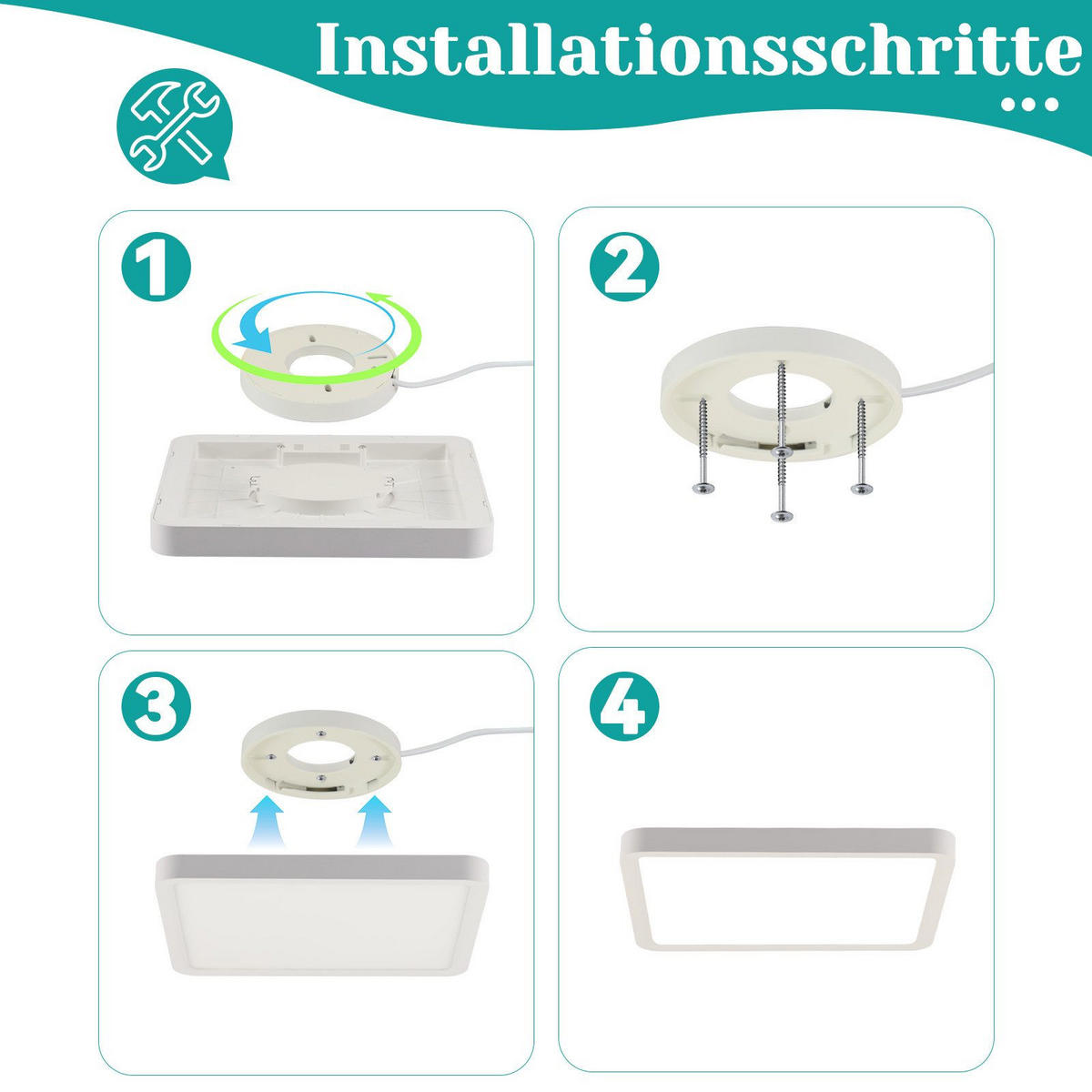 Installationsschritte

1

2

3

4