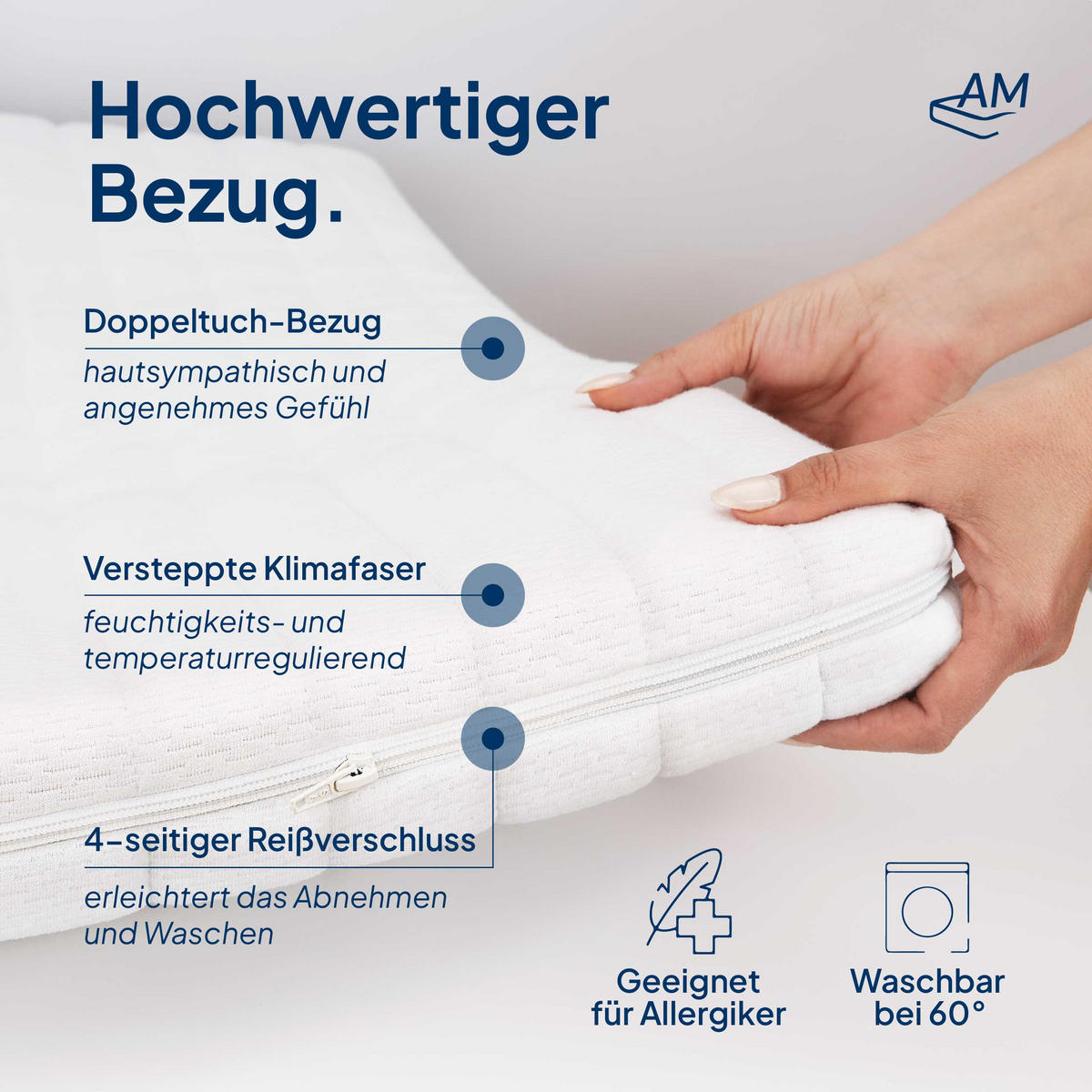 Hochwertiger Bezug.

AM

Doppeltuch-Bezug

hautsympathisch und angenehmes Gefühl

Versteppte Klimafaser

feuchtigkeits- und temperaturregulierend

4-seitiger Reißverschluss

erleichtert das Abnehmen und Waschen

Geeignet für Allergiker

Waschbar bei 60°