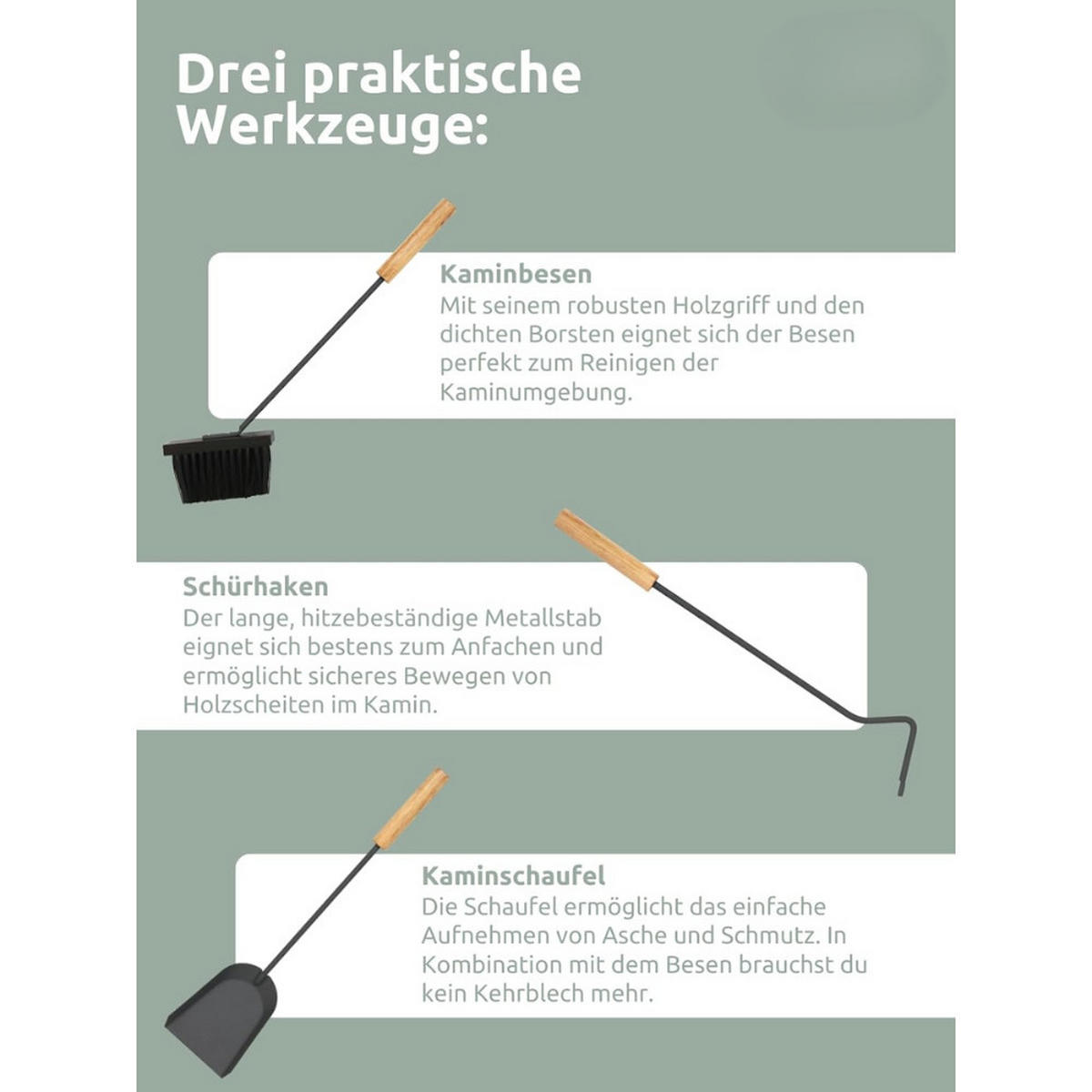 Drei praktische Werkzeuge:

Kaminbesen
Mit seinem robusten Holzgriff und den dichten Borsten eignet sich der Besen perfekt zum Reinigen der Kaminumgebung.

Schürhaken
Der lange, hitzebeständige Metallstab eignet sich bestens zum Anfachen und ermöglicht sicheres Bewegen von Holzscheiten im Kamin.

Kaminschaufel
Die Schaufel ermöglicht das einfache Aufnehmen von Asche und Schmutz. In Kombination mit dem Besen brauchst du kein Kehrblech mehr.