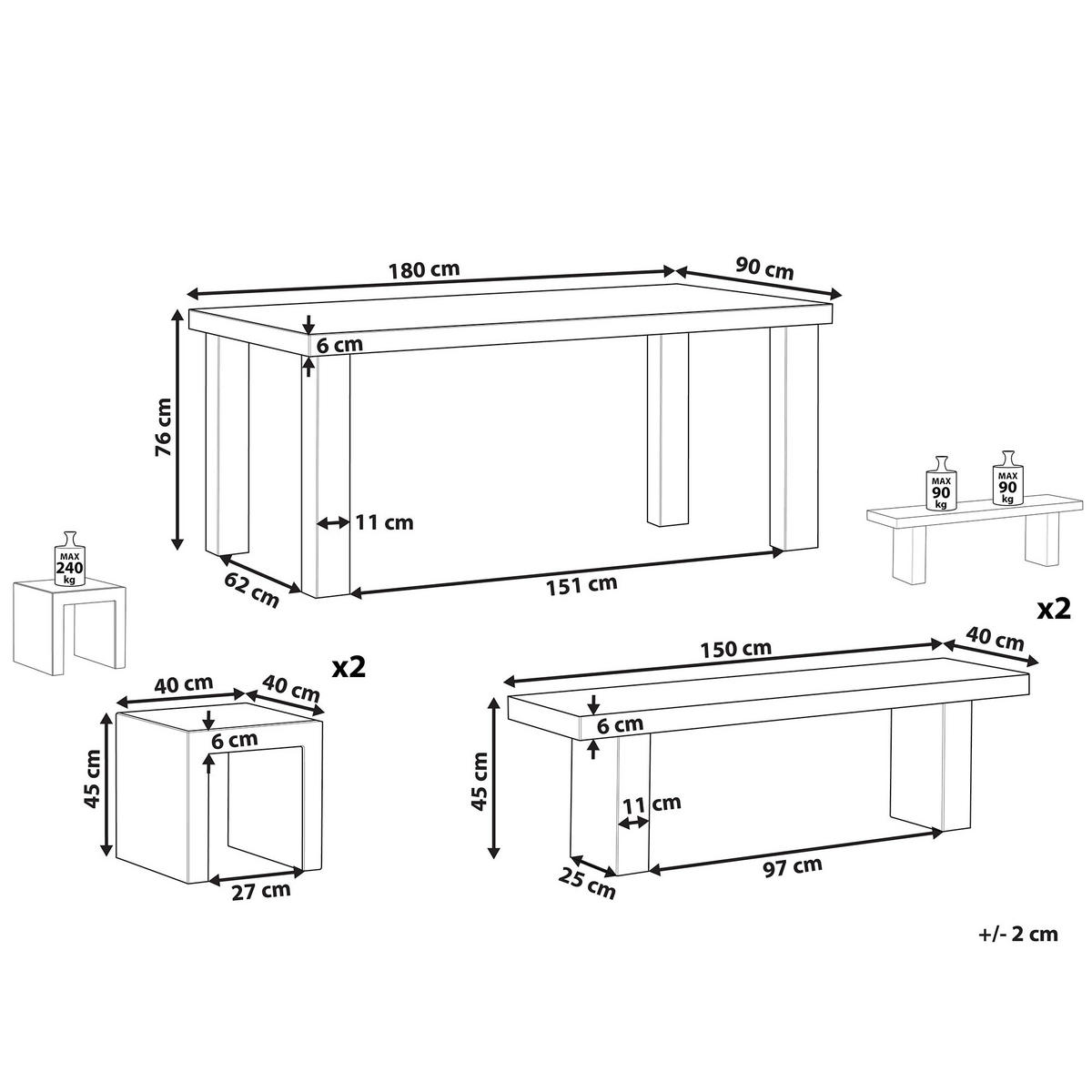 180 cm
90 cm
6 cm
76 cm
11 cm
62 cm
151 cm

MAX 90 kg
MAX 90 kg

MAX 240 kg

x2

x2

40 cm
40 cm
6 cm
45 cm
27 cm

150 cm
40 cm
6 cm
45 cm
11 cm
25 cm
97 cm

+/- 2 cm