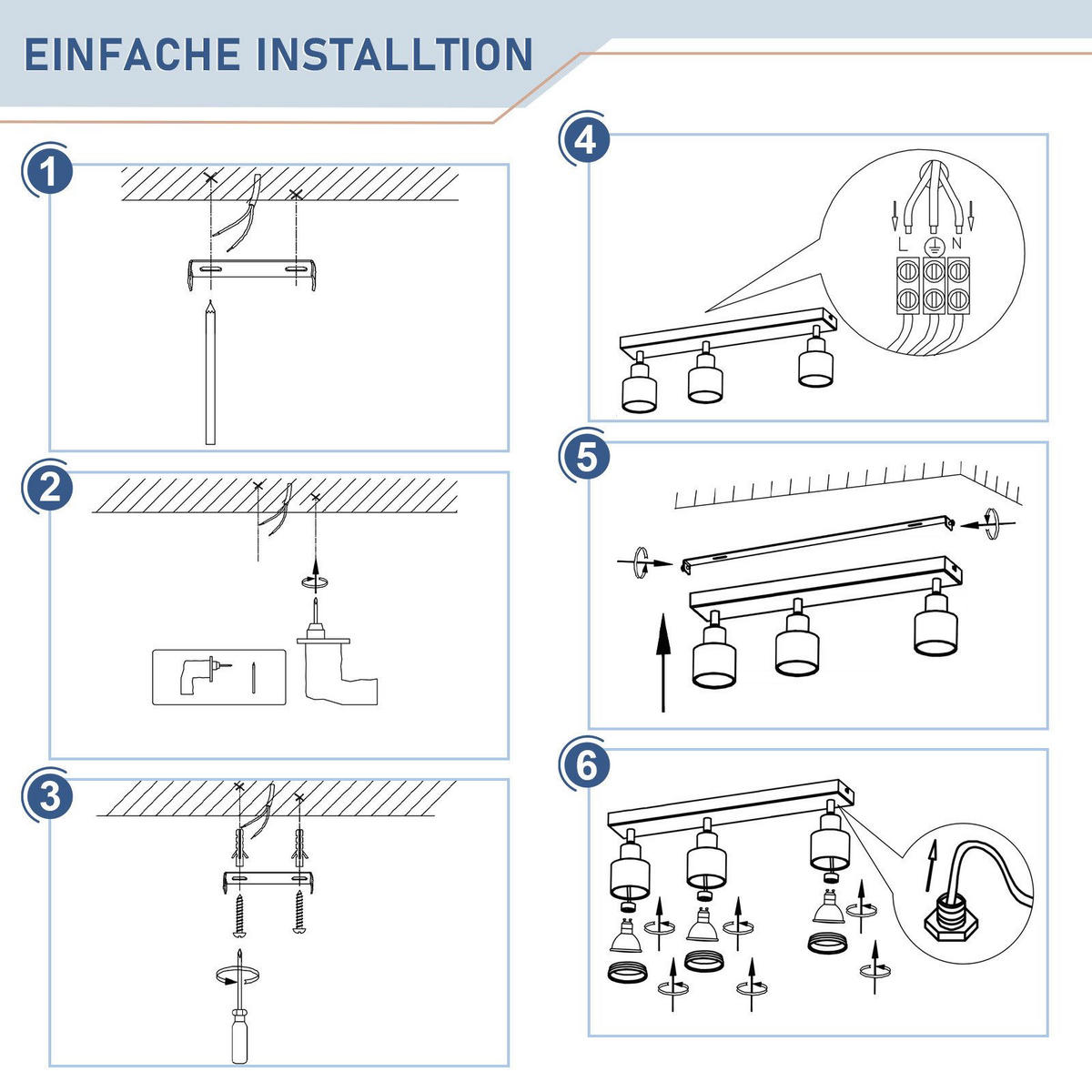 EINFACHE INSTALLTION

1

2

3

4

L N

5

6