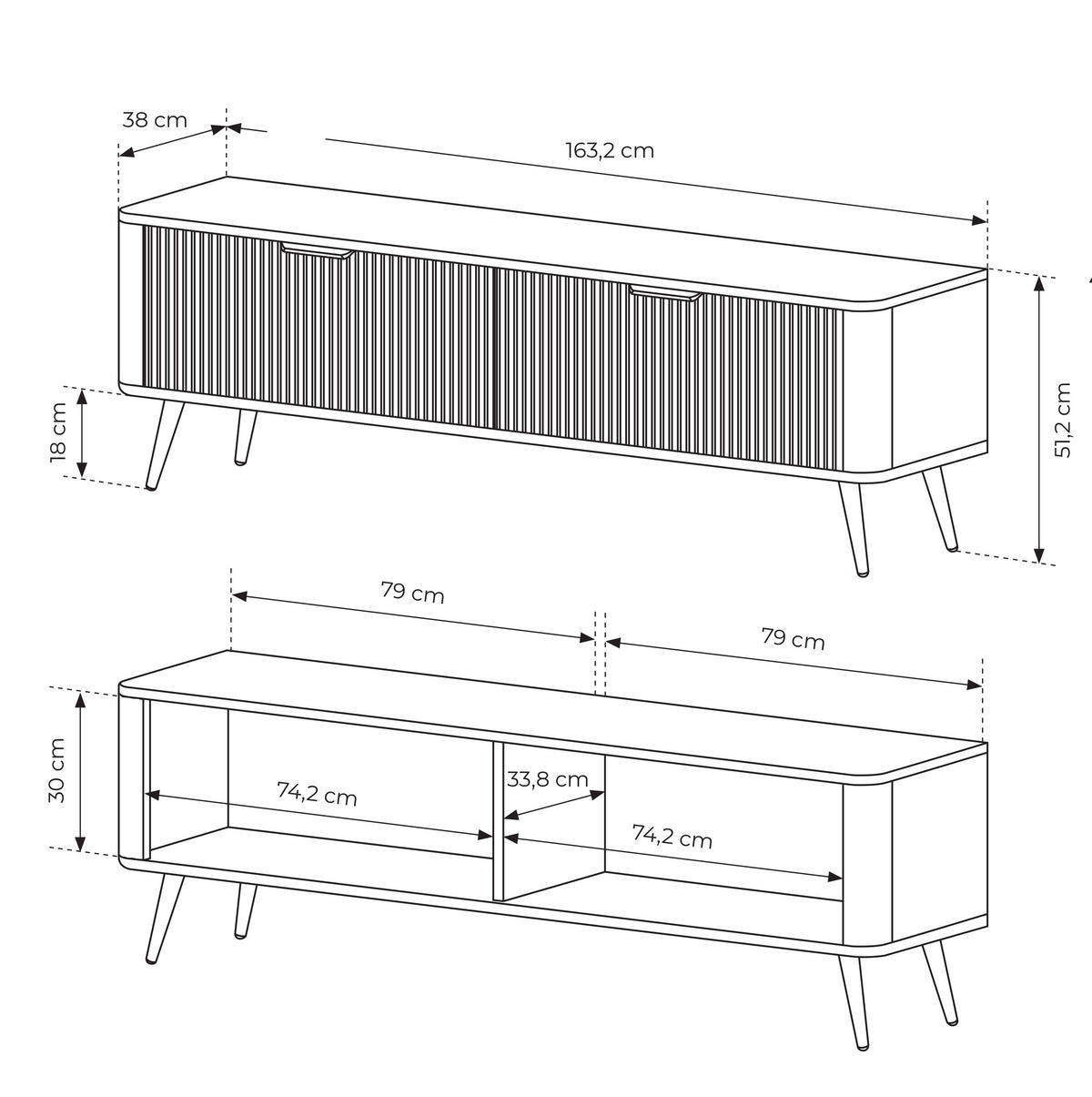 38 cm

163,2 cm

18 cm

51,2 cm

79 cm

79 cm

30 cm

74,2 cm

33,8 cm

74,2 cm