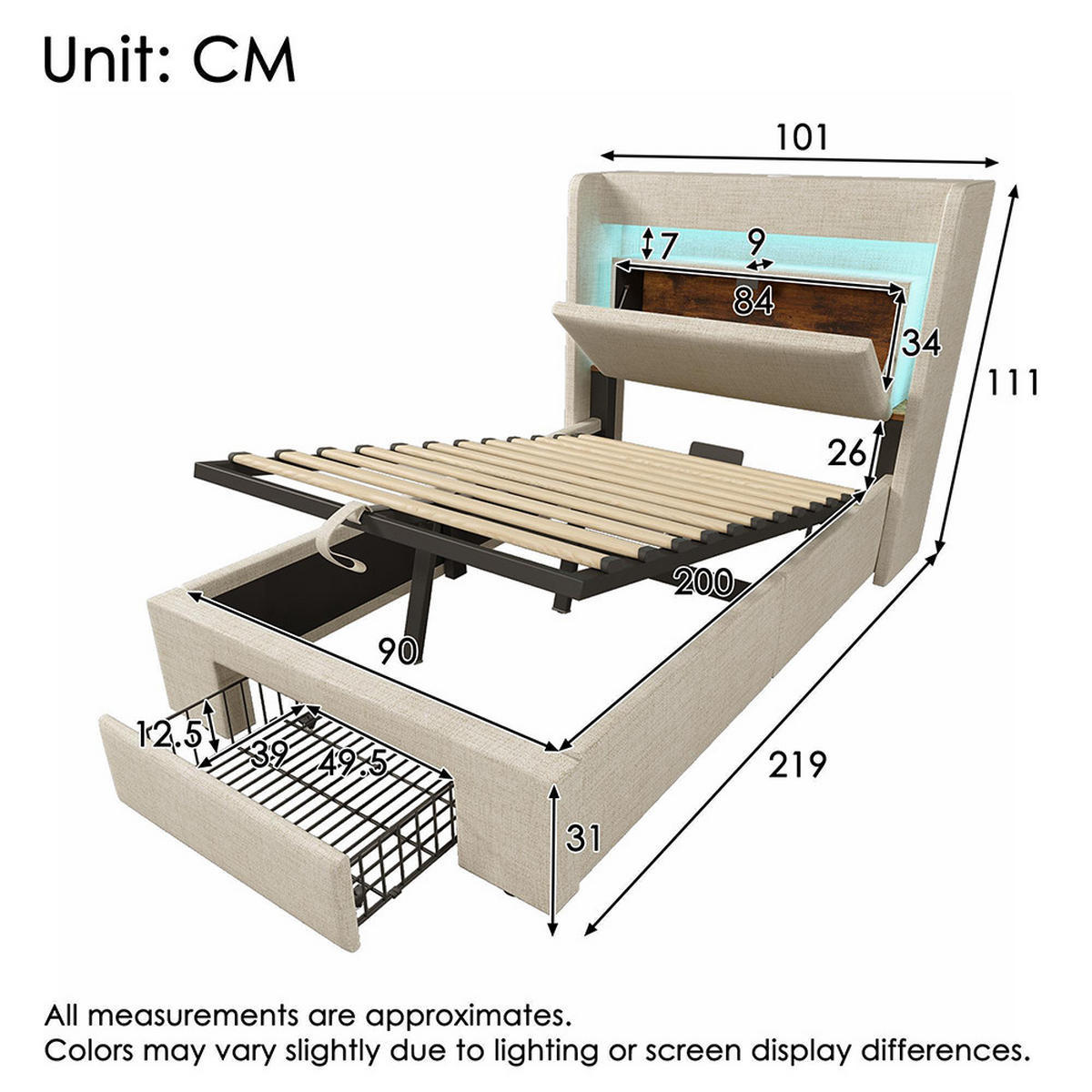 Unit: CM

101

7

9

84

34

111

26

200

90

12.5

39

49.5

219

31

All measurements are approximates.
Colors may vary slightly due to lighting or screen display differences.