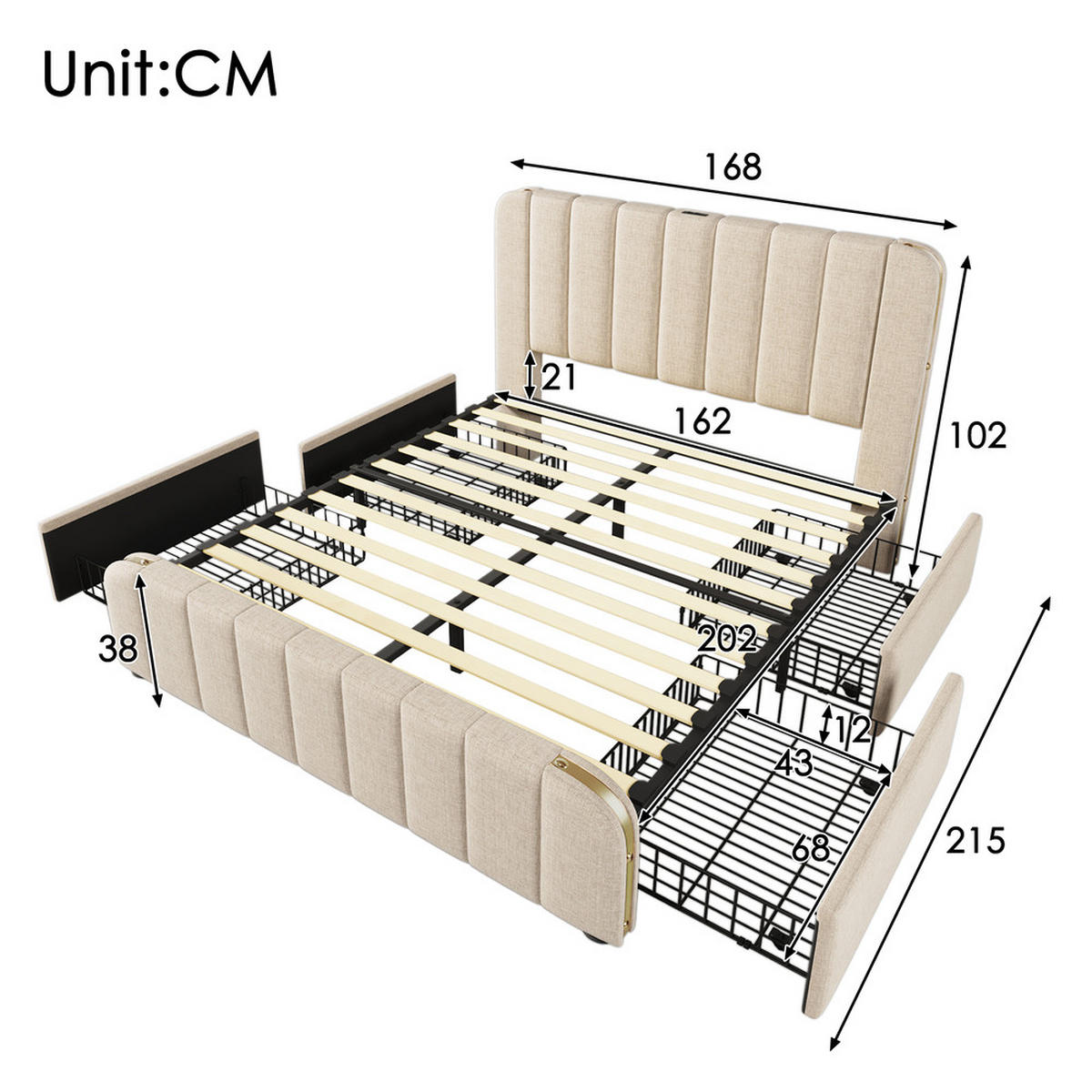 Unit:CM

168

21

162

102

38

202

12

43

68

215