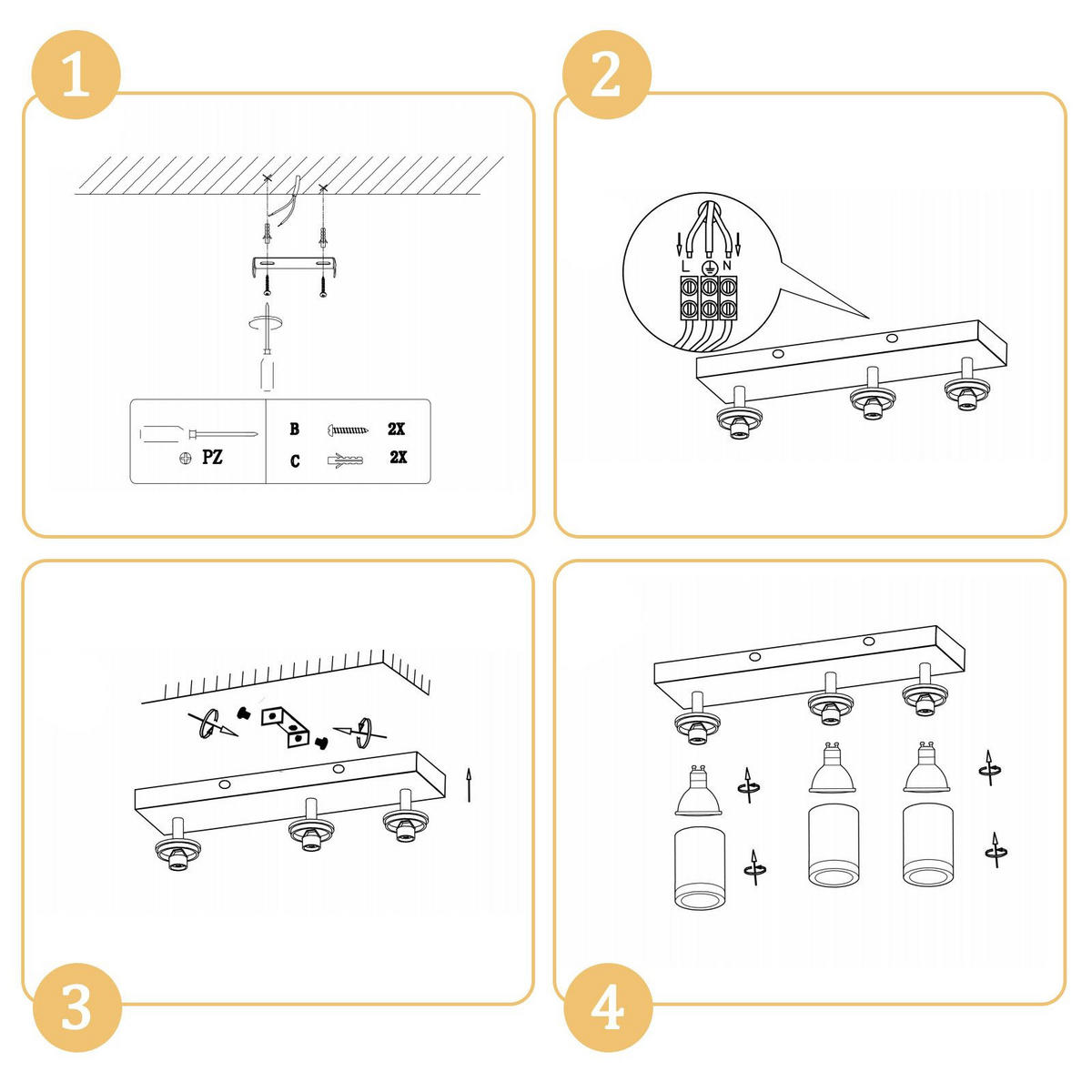 1

PZ

B 2X

C 2X

2

L N

3

4