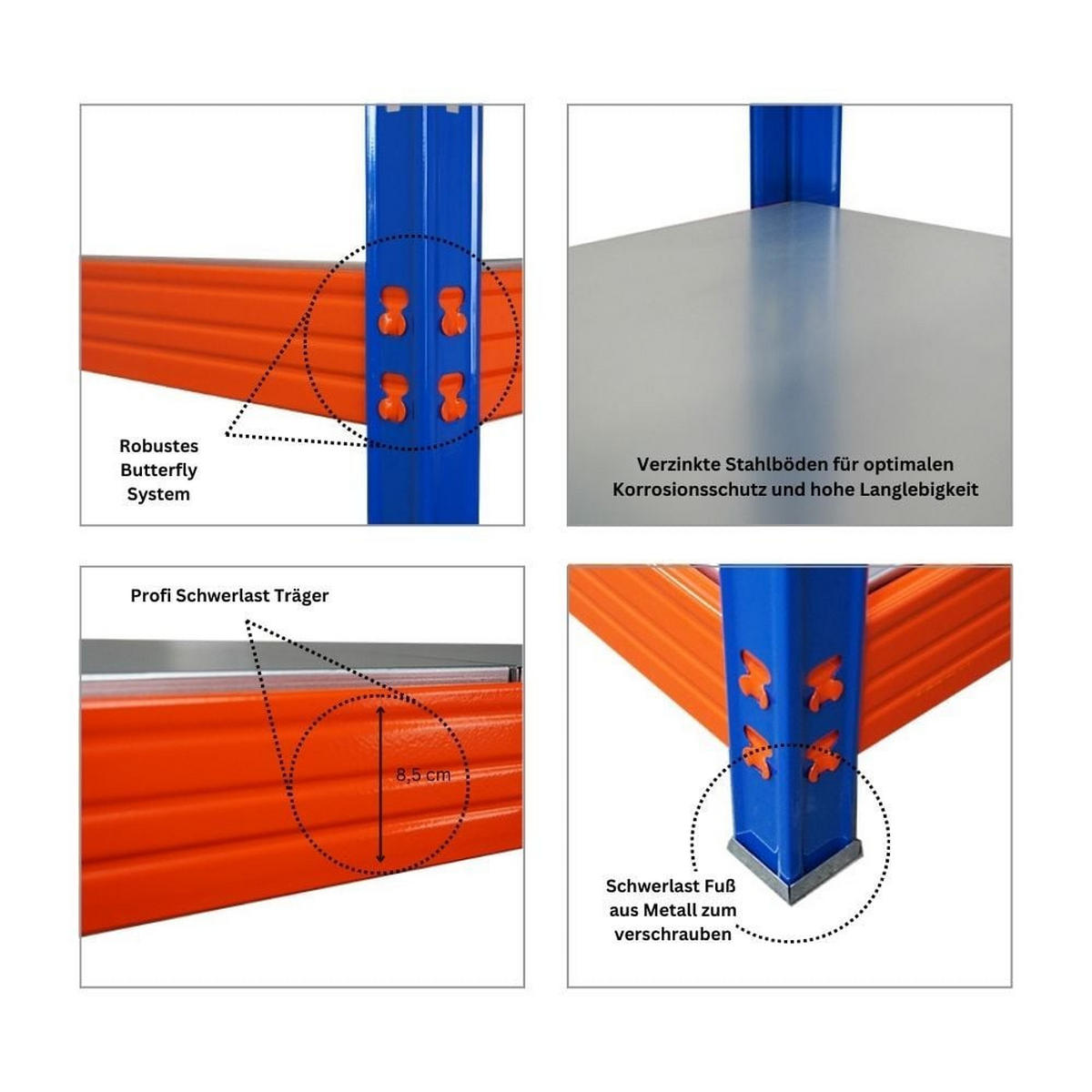 Robustes Butterfly System

Verzinkte Stahlböden für optimalen Korrosionsschutz und hohe Langlebigkeit

Profi Schwerlast Träger

8,5 cm

Schwerlast Fuß aus Metall zum verschrauben