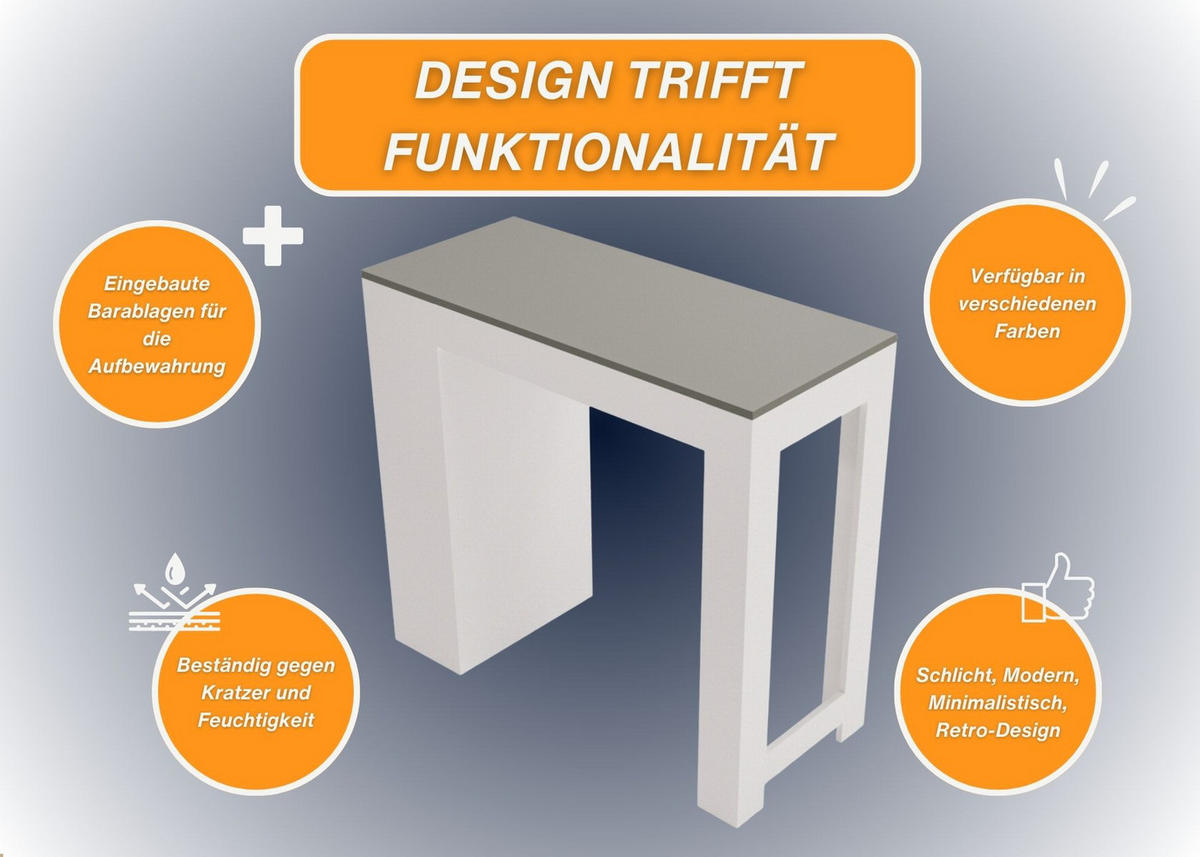 DESIGN TRIFFT FUNKTIONALITÄT

Eingebaute Barablagen für die Aufbewahrung

Verfügbar in verschiedenen Farben

Beständig gegen Kratzer und Feuchtigkeit

Schlicht, Modern, Minimalistisch, Retro-Design