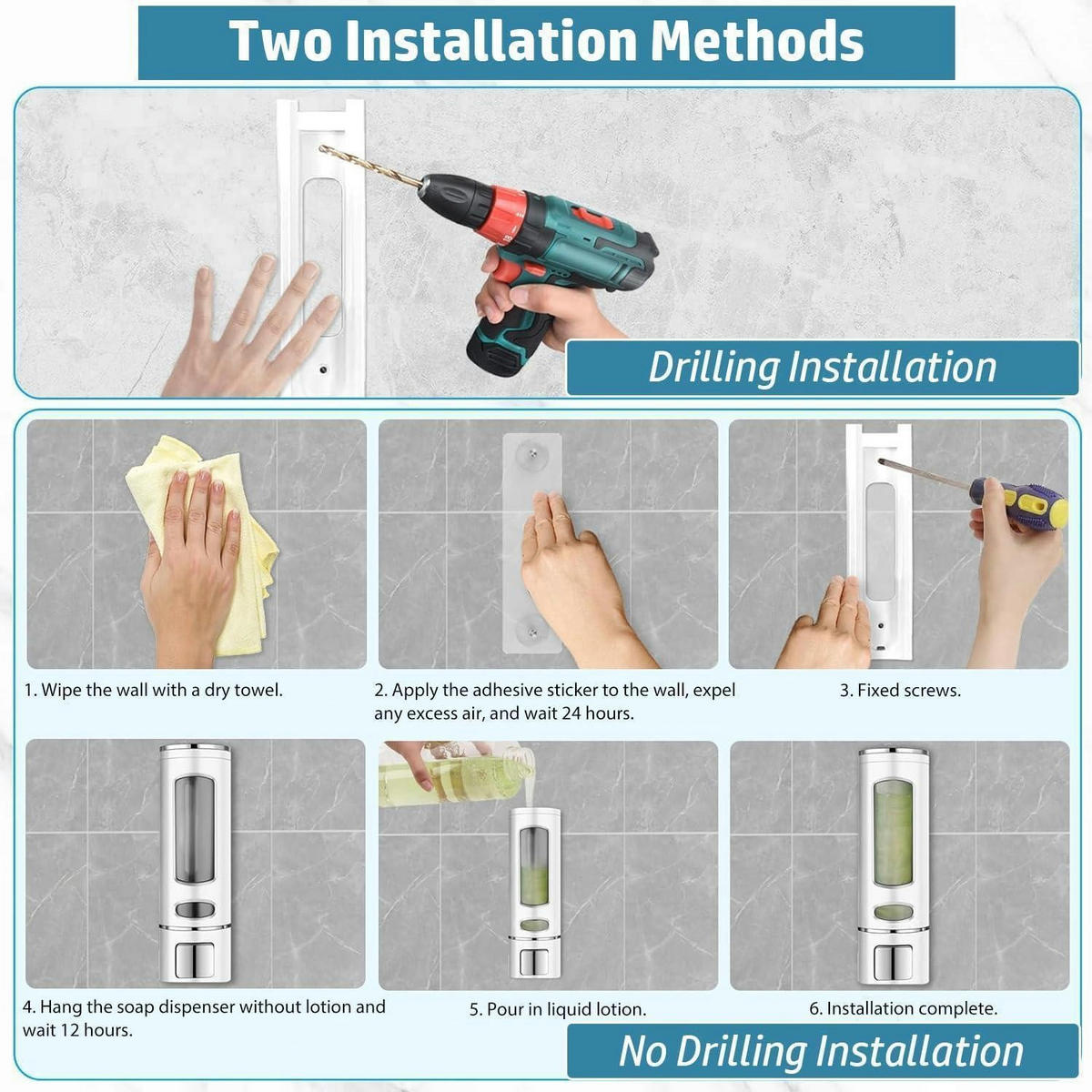 Two Installation Methods

Drilling Installation

1. Wipe the wall with a dry towel.

2. Apply the adhesive sticker to the wall, expel any excess air, and wait 24 hours.

3. Fixed screws.

4. Hang the soap dispenser without lotion and wait 12 hours.

5. Pour in liquid lotion.

6. Installation complete.

No Drilling Installation