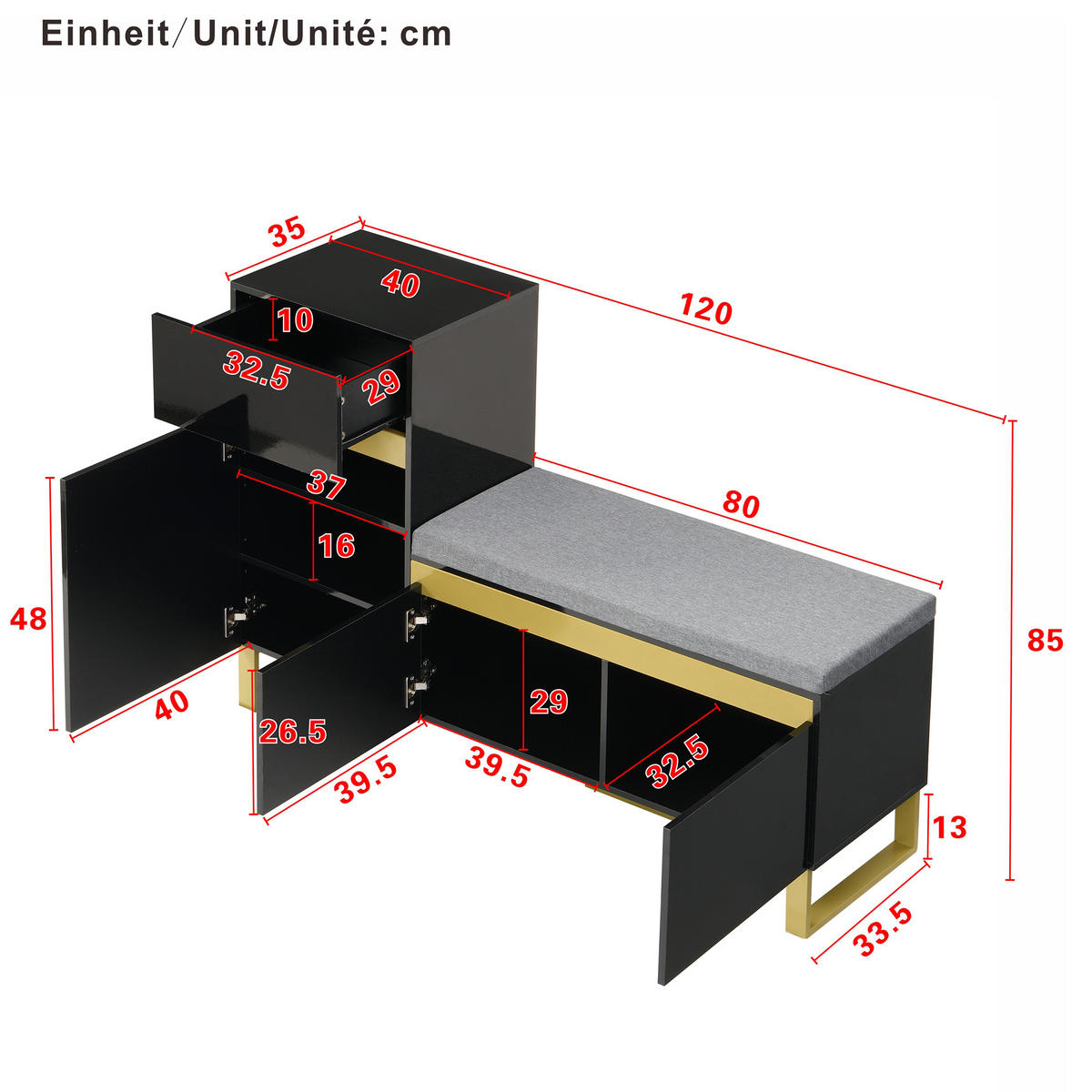 Einheit/Unit/Unité: cm

35

40

120

10

32.5

29

37

80

16

48

85

40

26.5

29

39.5

39.5

32.5

13

33.5