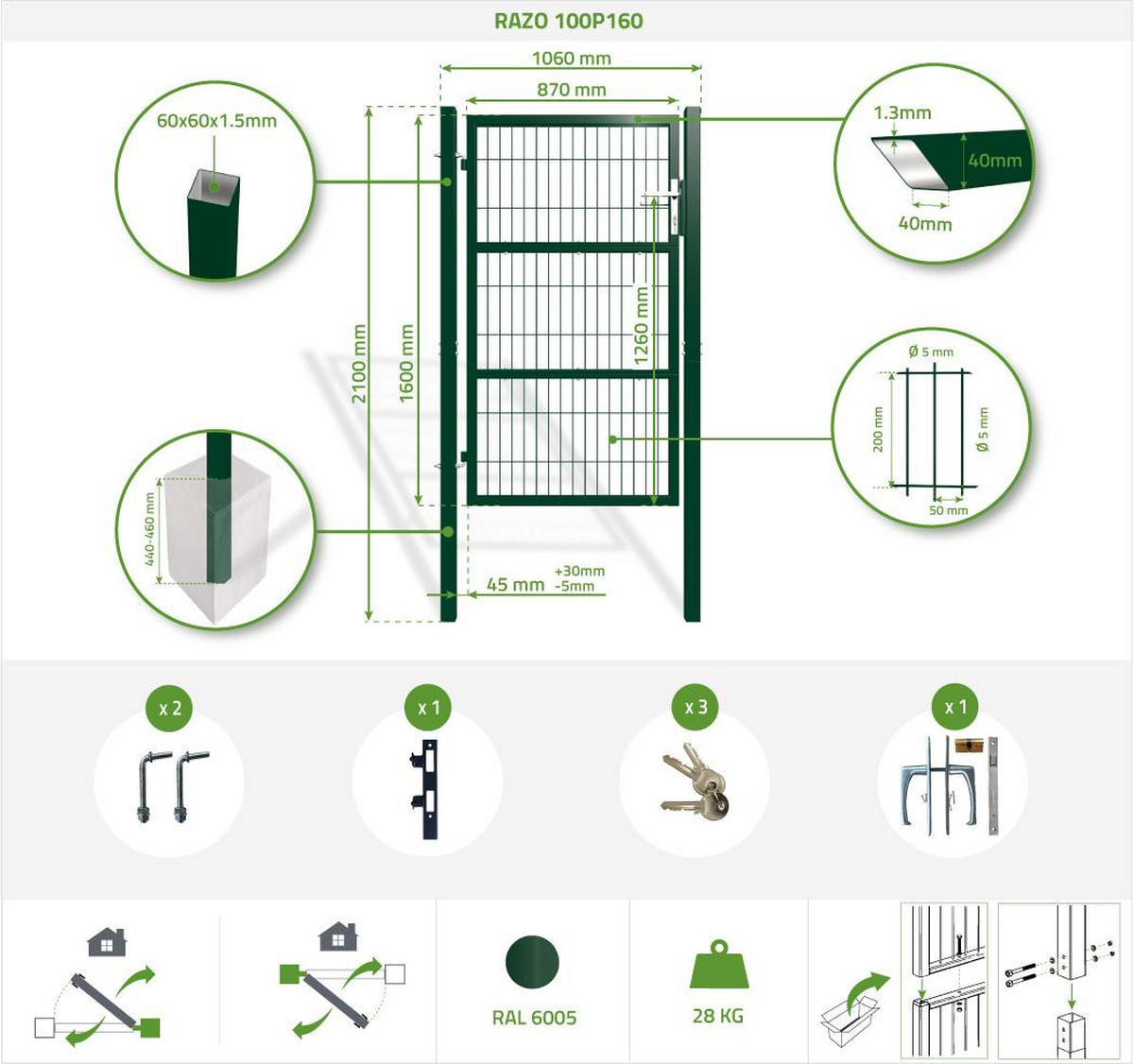 RAZO 100P160

1060 mm
870 mm
60x60x1.5mm
1.3mm
40mm
40mm
2100 mm
1600 mm
1260 mm
Ø 5 mm
200 mm
Ø 5 mm
50 mm
440-460 mm
45 mm
+30mm
-5mm

x 2
x 1
x 3
x 1

RAL 6005
28 KG