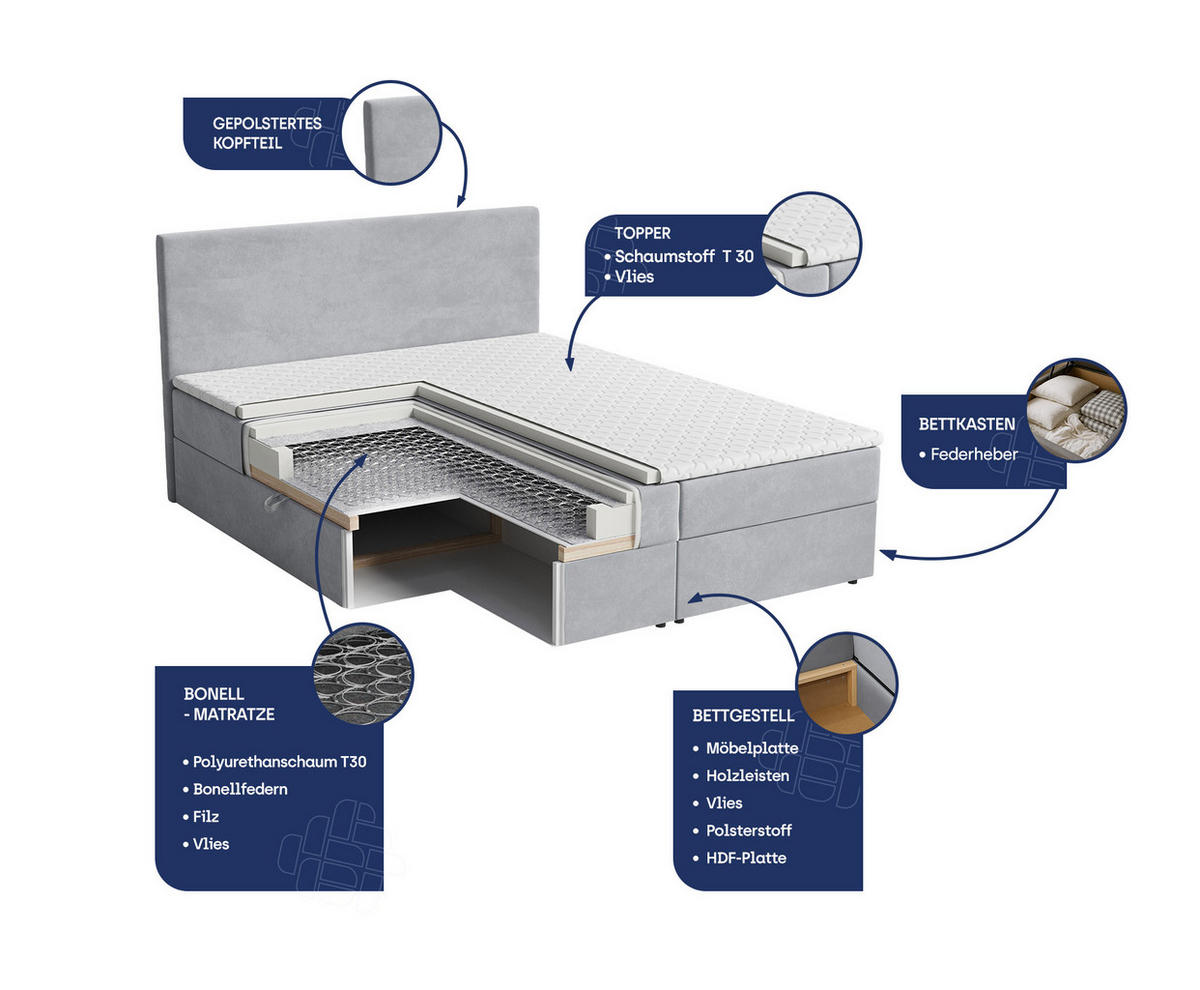 GEPOLSTERTES KOPFTEIL

TOPPER
• Schaumstoff T 30
• Vlies

BETTKASTEN
• Federheber

BONELL - MATRATZE

• Polyurethanschaum T30
• Bonellfedern
• Filz
• Vlies

BETTGESTELL
• Möbelplatte
• Holzleisten
• Vlies
• Polsterstoff
• HDF-Platte