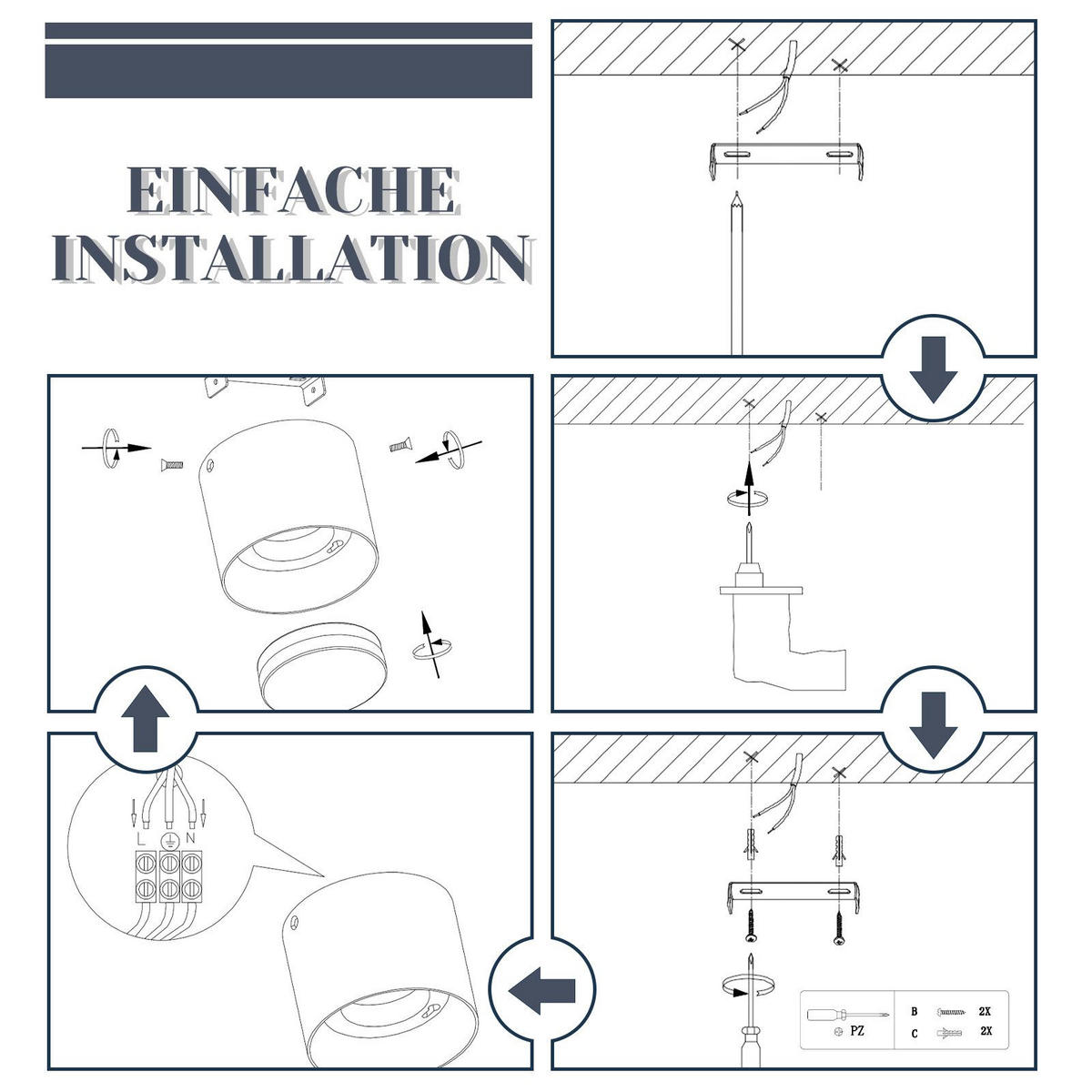 EINFACHE INSTALLATION

L N

PZ

B 2X
C 2X