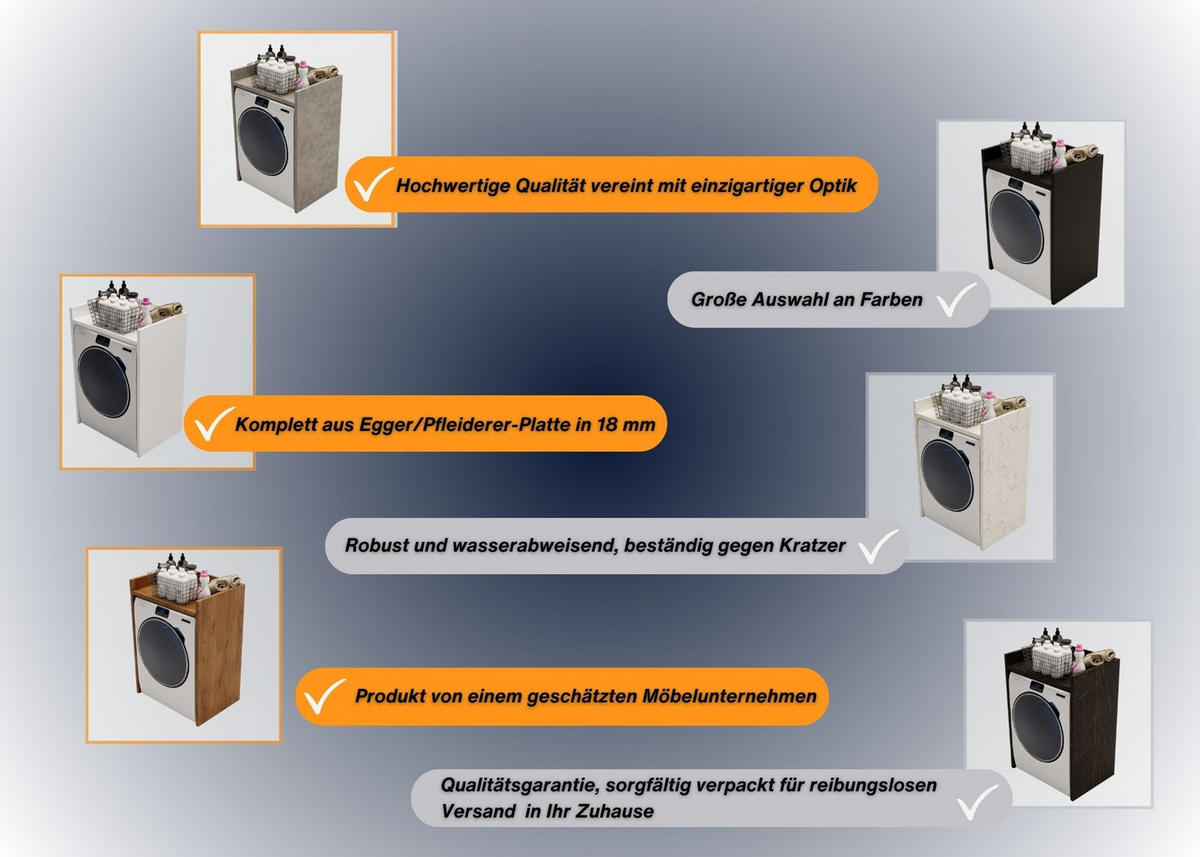 Hochwertige Qualität vereint mit einzigartiger Optik

Große Auswahl an Farben

Komplett aus Egger/Pfleiderer-Platte in 18 mm

Robust und wasserabweisend, beständig gegen Kratzer

Produkt von einem geschätzten Möbelunternehmen

Qualitätsgarantie, sorgfältig verpackt für reibungslosen Versand in Ihr Zuhause