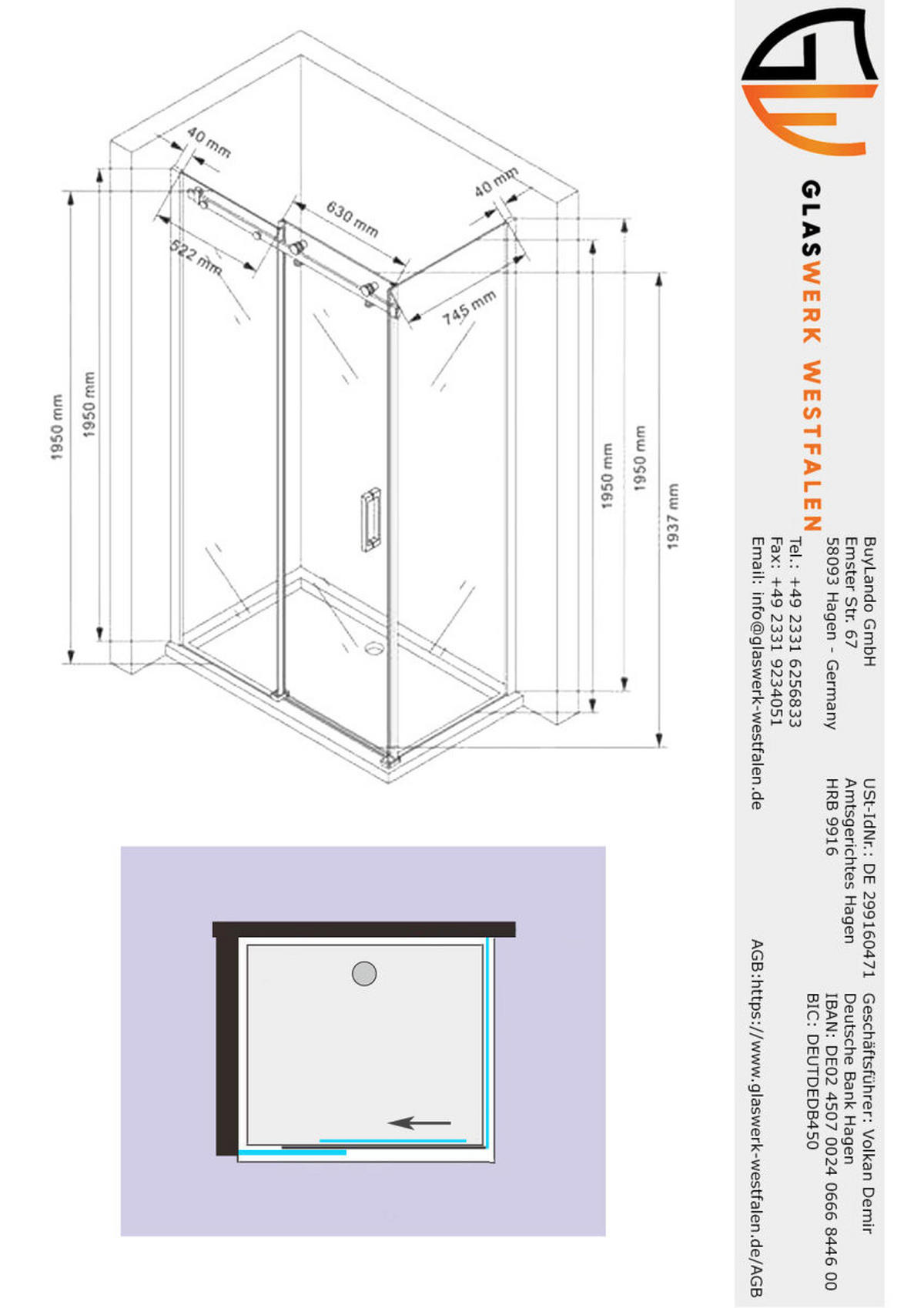 40 mm
40 mm
630 mm
522 mm
745 mm
1950 mm
1950 mm
1950 mm
1950 mm
1937 mm

GLASWERK WESTFALEN

BuyLando GmbH
Emster Str. 67
58093 Hagen - Germany
Tel.: +49 2331 6256833
Fax: +49 2331 9234051
Email: info@glaswerk-westfalen.de

USt-IdNr.: DE 299160471
Amtsgerichtes Hagen
HRB 9916

Geschäftsführer: Volkan Demir
Deutsche Bank Hagen
IBAN: DE02 4507 0024 0666 8446 00
BIC: DEUTDEDB450

AGB:https://www.glaswerk-westfalen.de/AGB