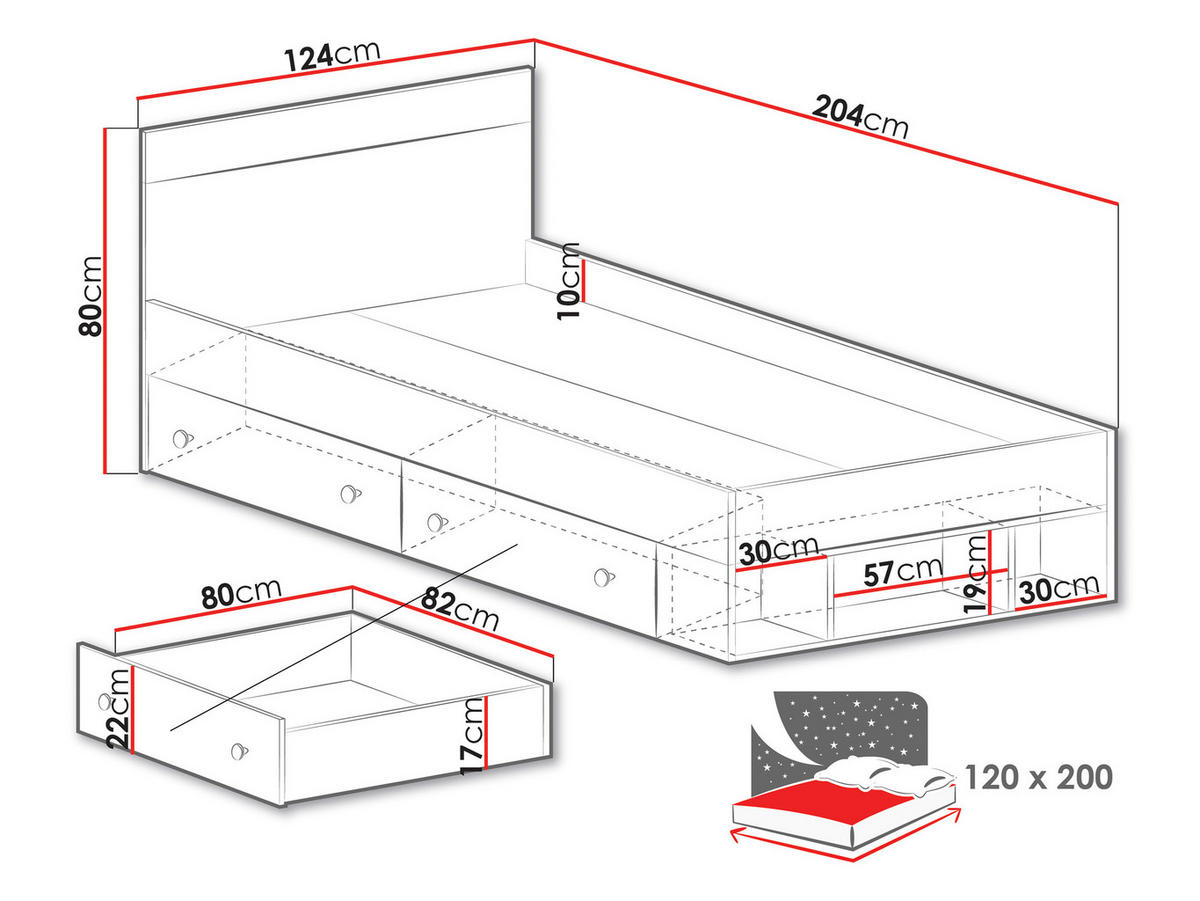 124cm
204cm
80cm
10cm
30cm
57cm
19cm
30cm
80cm
82cm
22cm
17cm
120 x 200