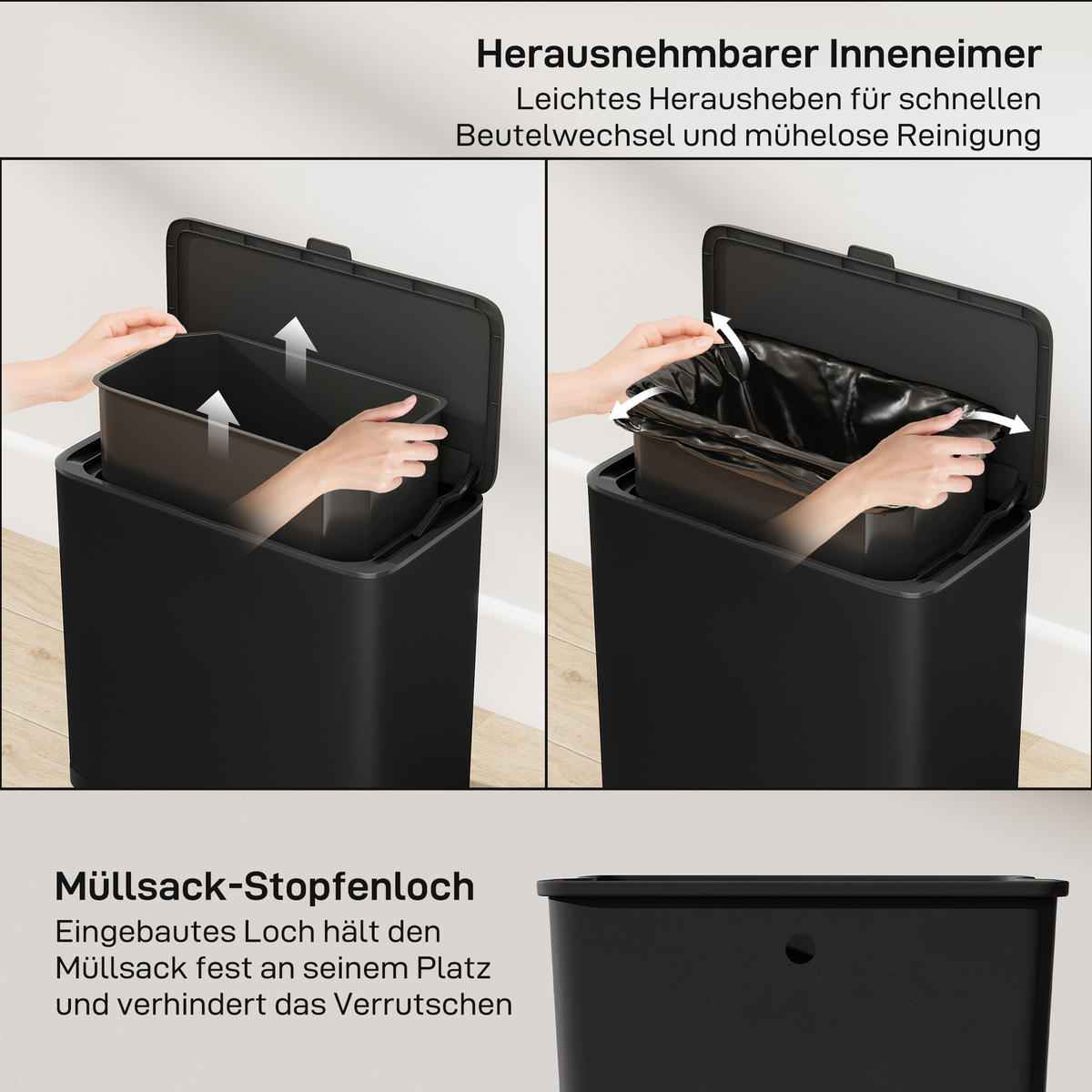 Herausnehmbarer Inneneimer
Leichtes Herausheben für schnellen Beutelwechsel und mühelose Reinigung

Müllsack-Stopfenloch
Eingebautes Loch hält den Müllsack fest an seinem Platz und verhindert das Verrutschen