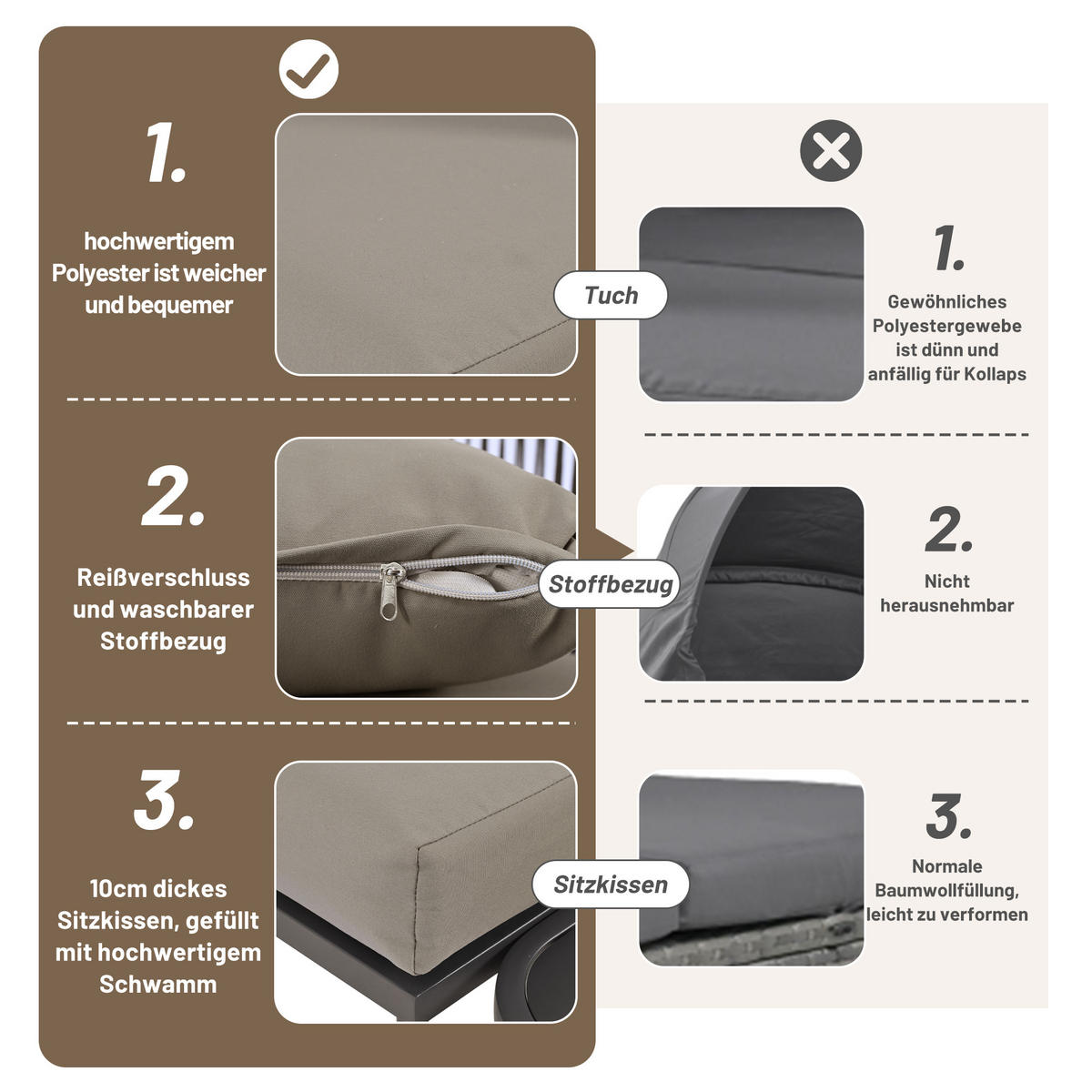 1.

hochwertigem Polyester ist weicher und bequemer

Tuch

1.

Gewöhnliches Polyestergewebe ist dünn und anfällig für Kollaps

2.

Reißverschluss und waschbarer Stoffbezug

Stoffbezug

2.

Nicht herausnehmbar

3.

10cm dickes Sitzkissen, gefüllt mit hochwertigem Schwamm

Sitzkissen

3.

Normale Baumwollfüllung, leicht zu verformen