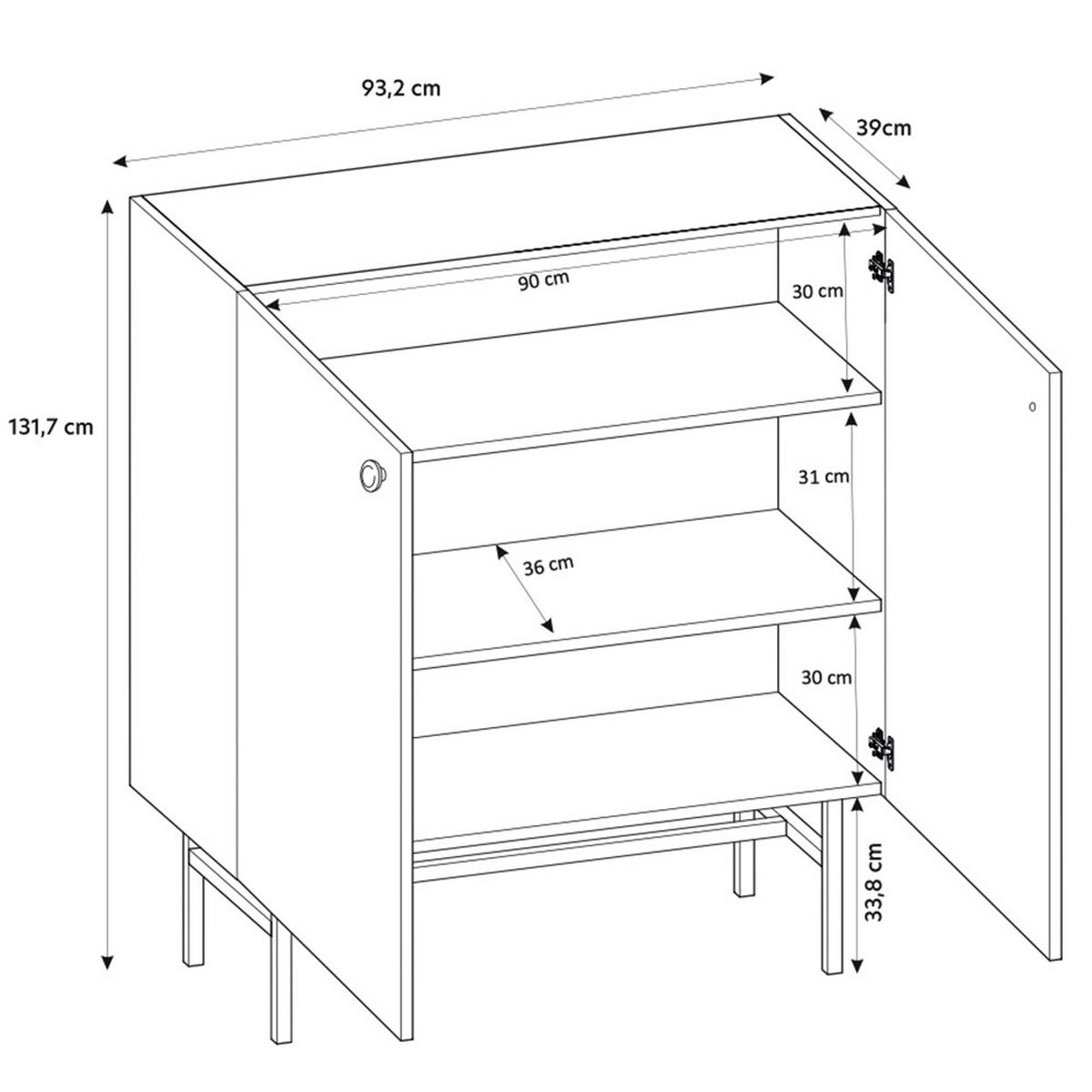 93,2 cm
39cm
131,7 cm
90 cm
30 cm
31 cm
36 cm
30 cm
33,8 cm