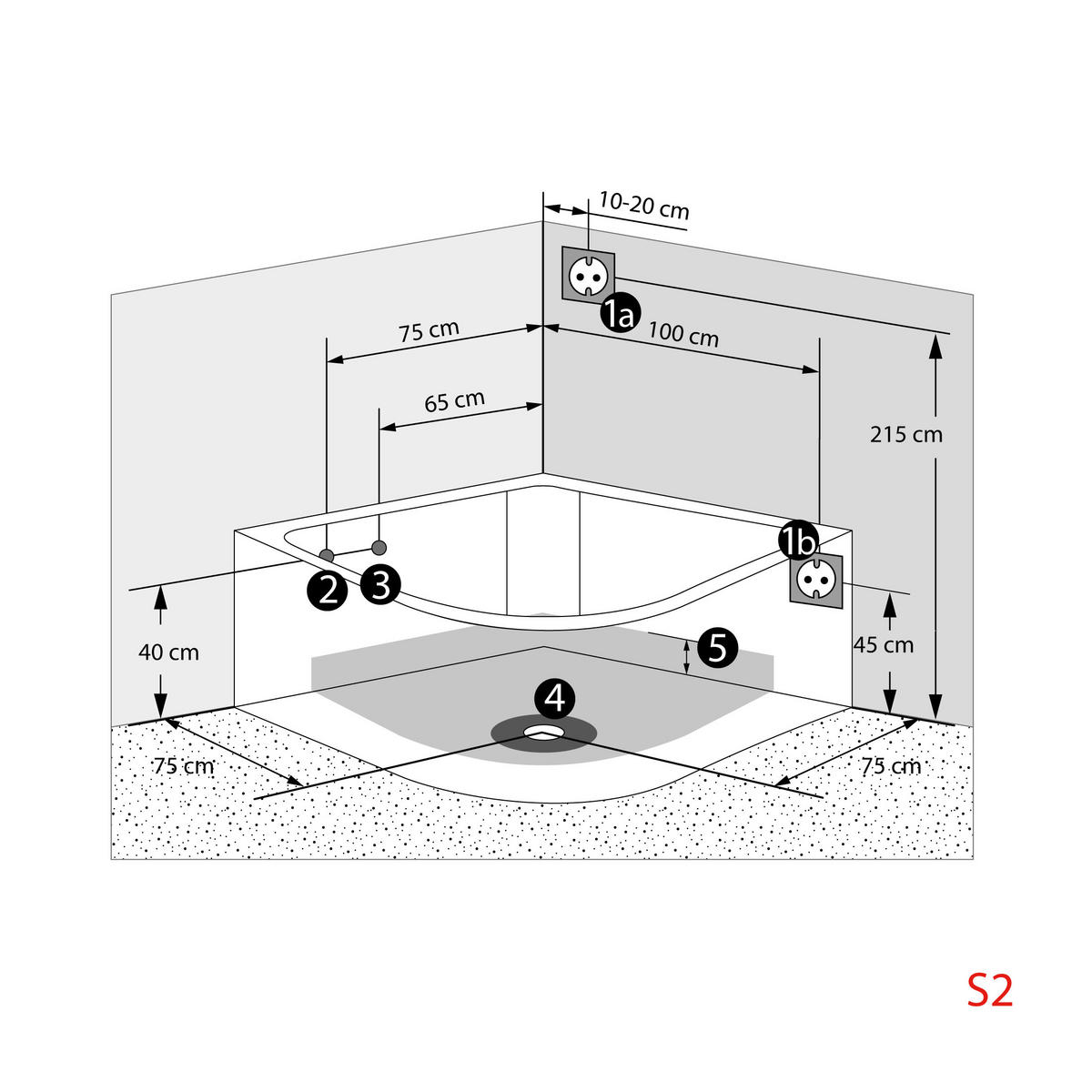 10-20 cm
1a
75 cm
100 cm
65 cm
215 cm
1b
2
3
40 cm
5
45 cm
4
75 cm
75 cm
S2