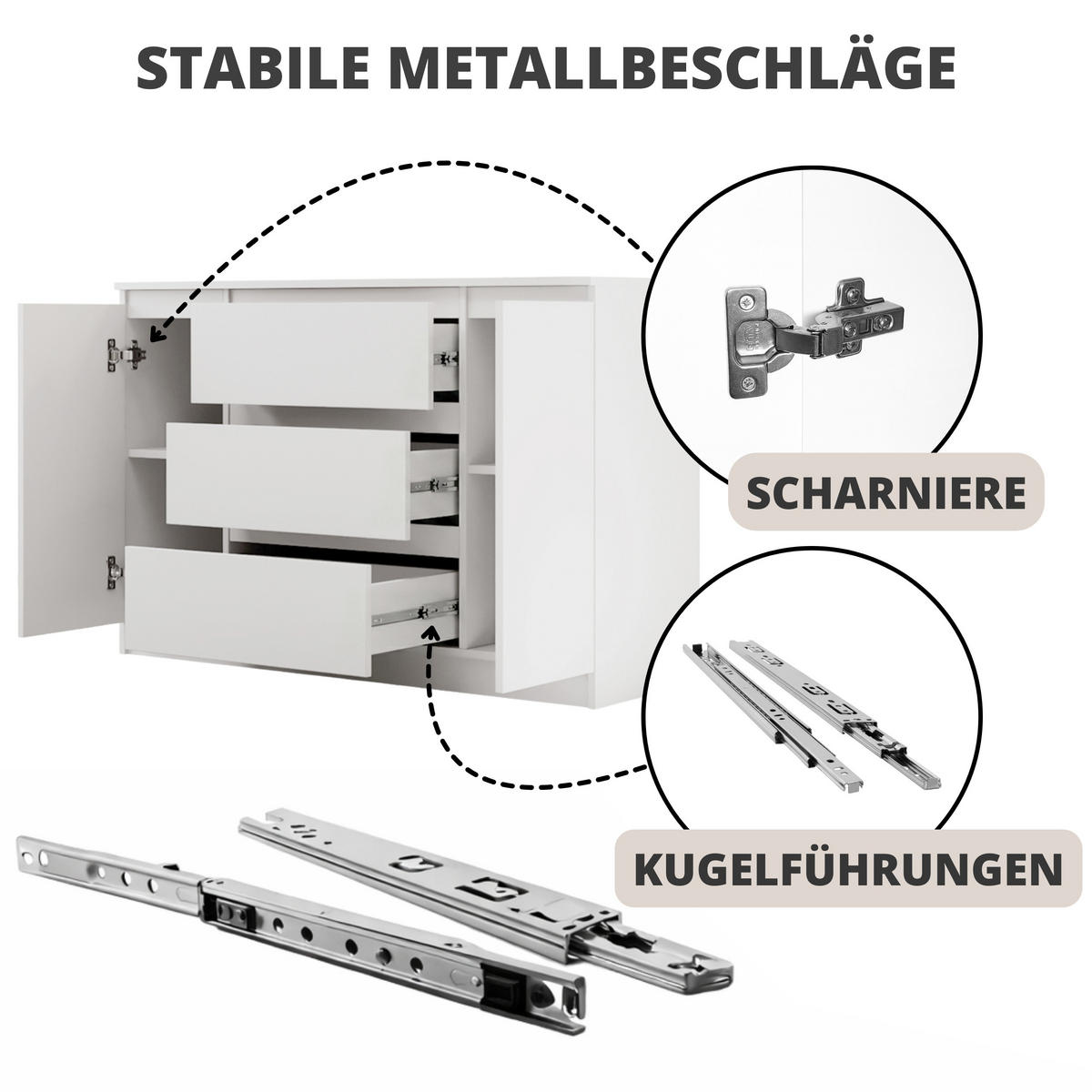 STABILE METALLBESCHLÄGE

SCHARNIERE

KUGELFÜHRUNGEN