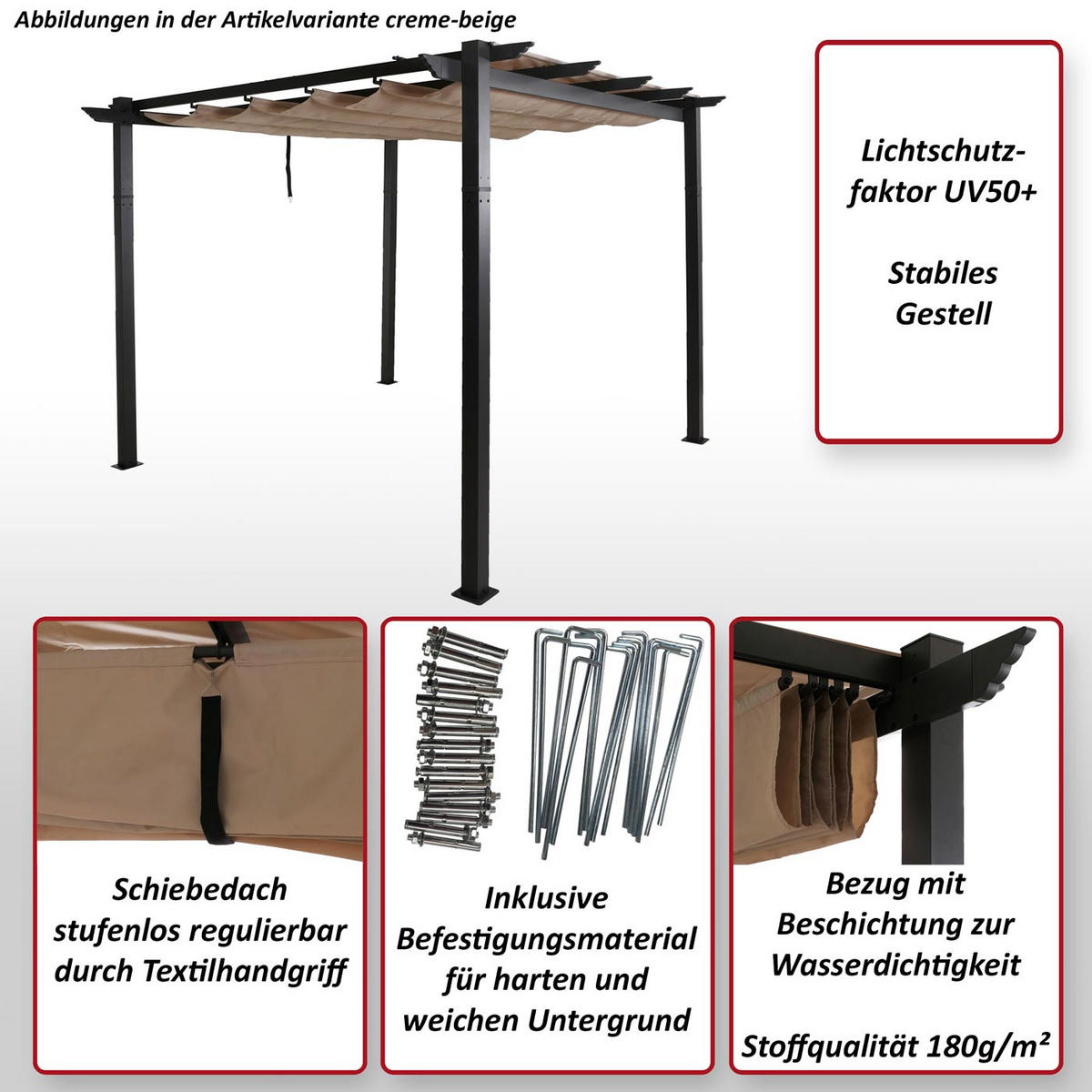 Abbildungen in der Artikelvariante creme-beige

Lichtschutzfaktor UV50+

Stabiles Gestell

Schiebedach stufenlos regulierbar durch Textilhandgriff

Inklusive Befestigungsmaterial für harten und weichen Untergrund

Bezug mit Beschichtung zur Wasserdichtigkeit

Stoffqualität 180g/m²