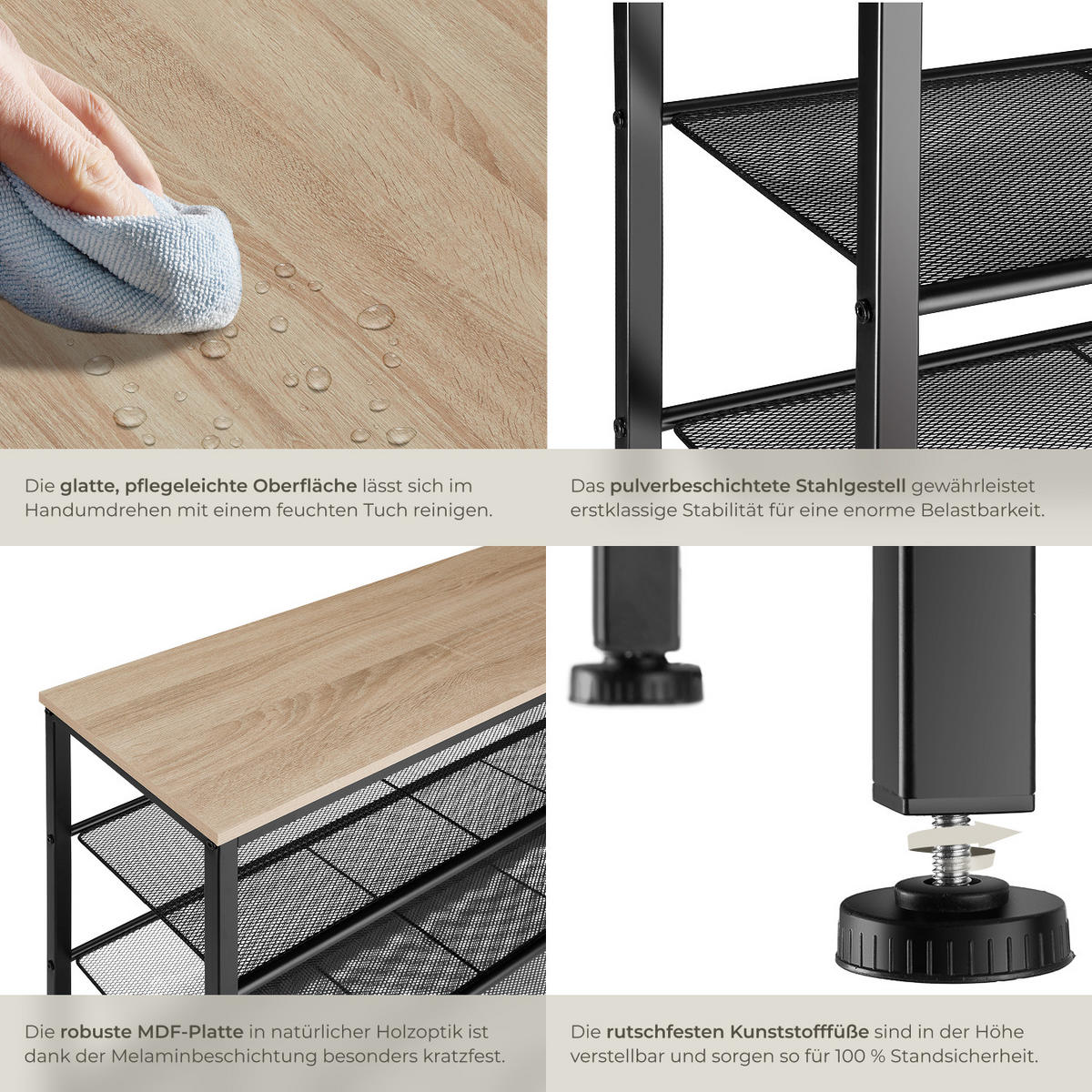 Die glatte, pflegeleichte Oberfläche lässt sich im Handumdrehen mit einem feuchten Tuch reinigen.

Das pulverbeschichtete Stahlgestell gewährleistet erstklassige Stabilität für eine enorme Belastbarkeit.

Die robuste MDF-Platte in natürlicher Holzoptik ist dank der Melaminbeschichtung besonders kratzfest.

Die rutschfesten Kunststofffüße sind in der Höhe verstellbar und sorgen so für 100 % Standsicherheit.