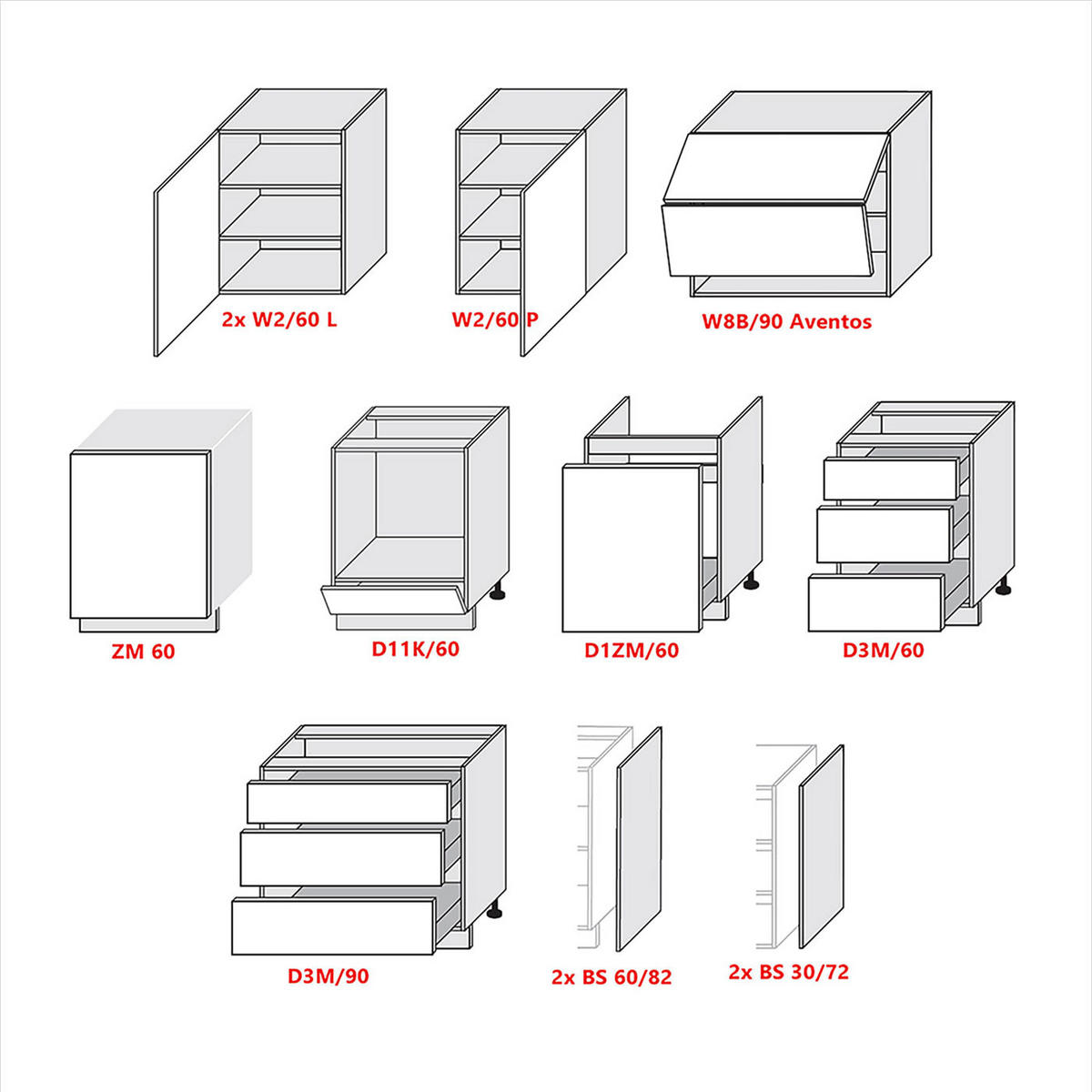 2x W2/60 L

W2/60 P

W8B/90 Aventos

ZM 60

D11K/60

D1ZM/60

D3M/60

D3M/90

2x BS 60/82

2x BS 30/72