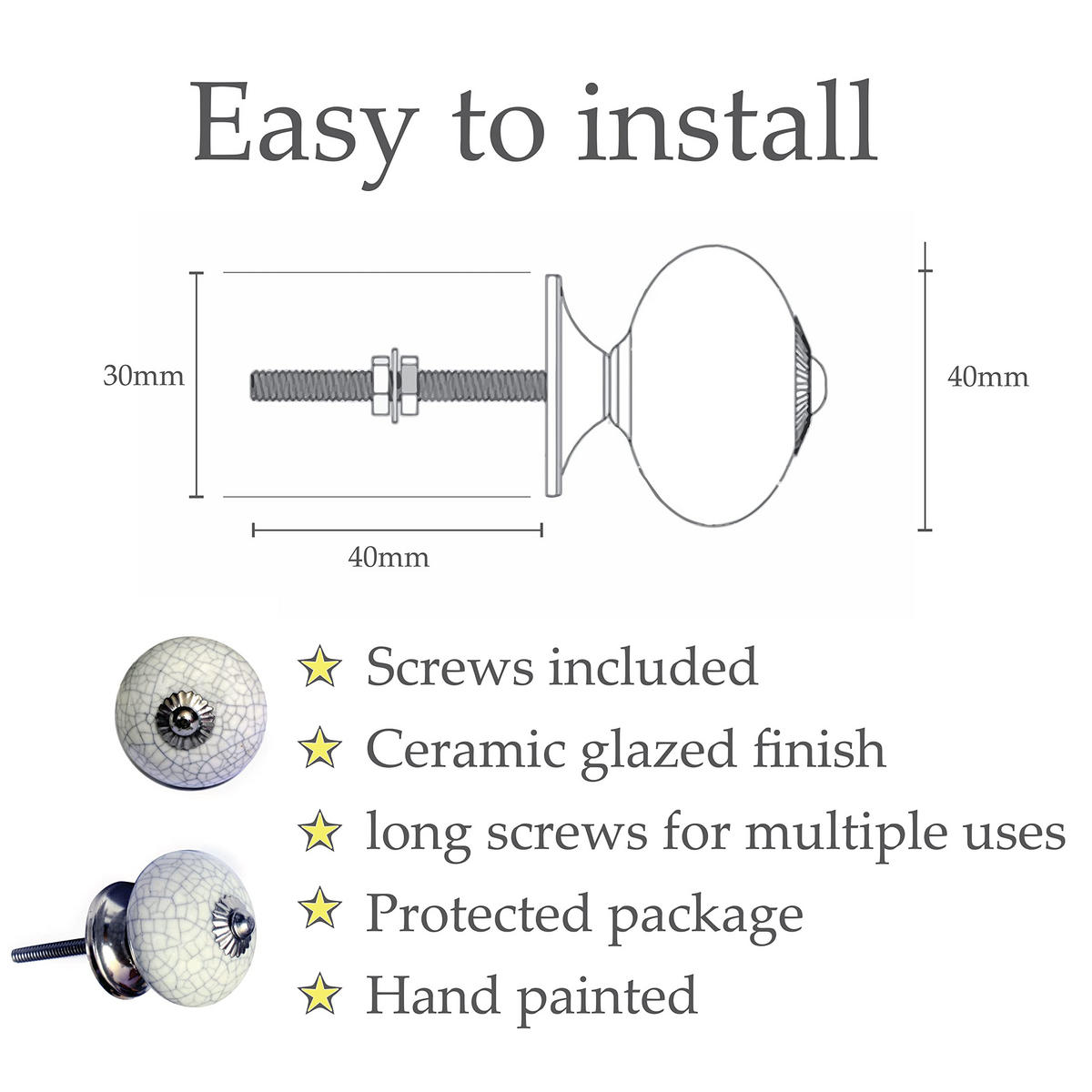 Easy to install

30mm

40mm

40mm

★ Screws included
★ Ceramic glazed finish
★ long screws for multiple uses
★ Protected package
★ Hand painted