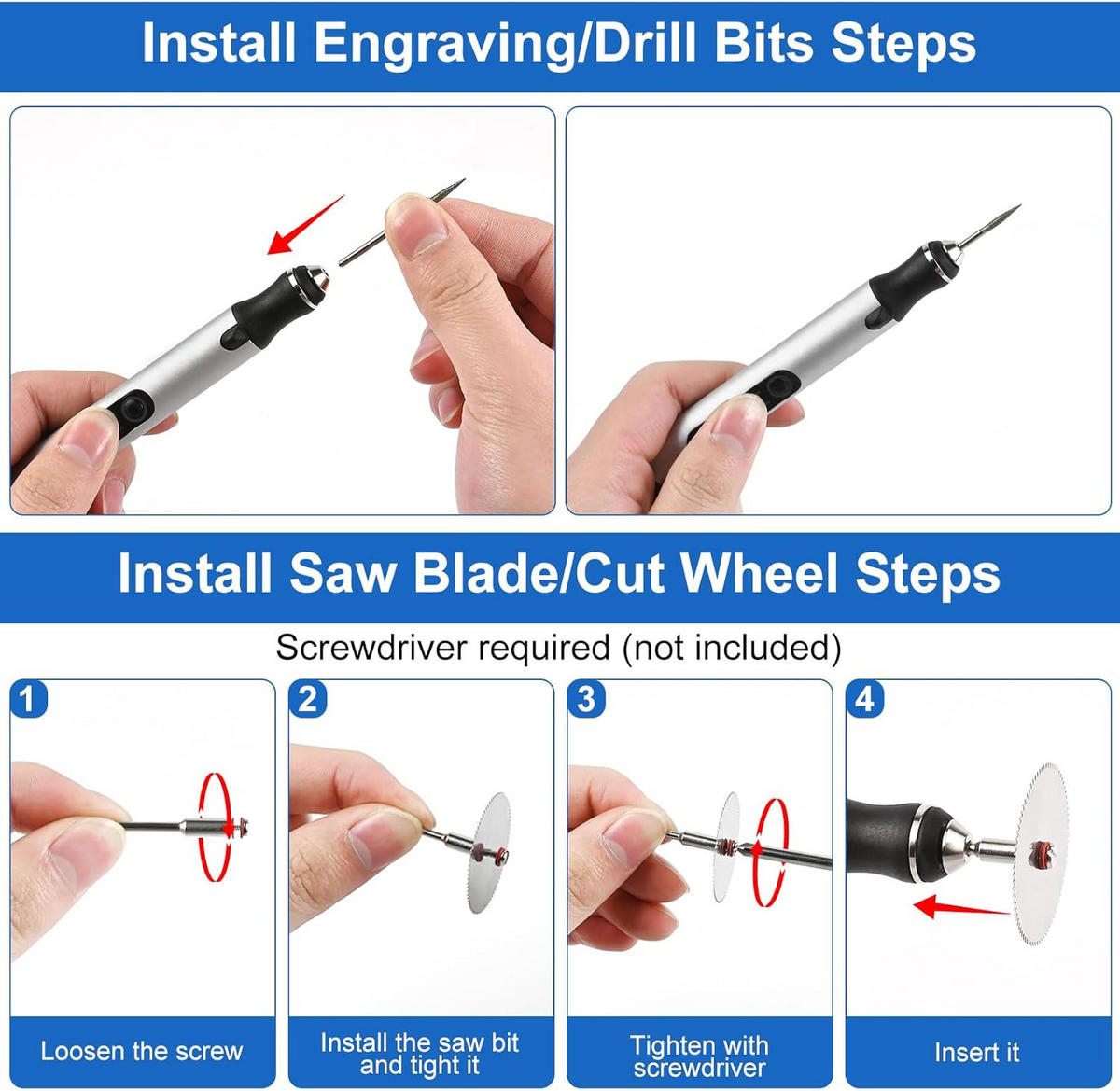 Install Engraving/Drill Bits Steps

Install Saw Blade/Cut Wheel Steps

Screwdriver required (not included)

1
Loosen the screw

2
Install the saw bit and tight it

3
Tighten with screwdriver

4
Insert it