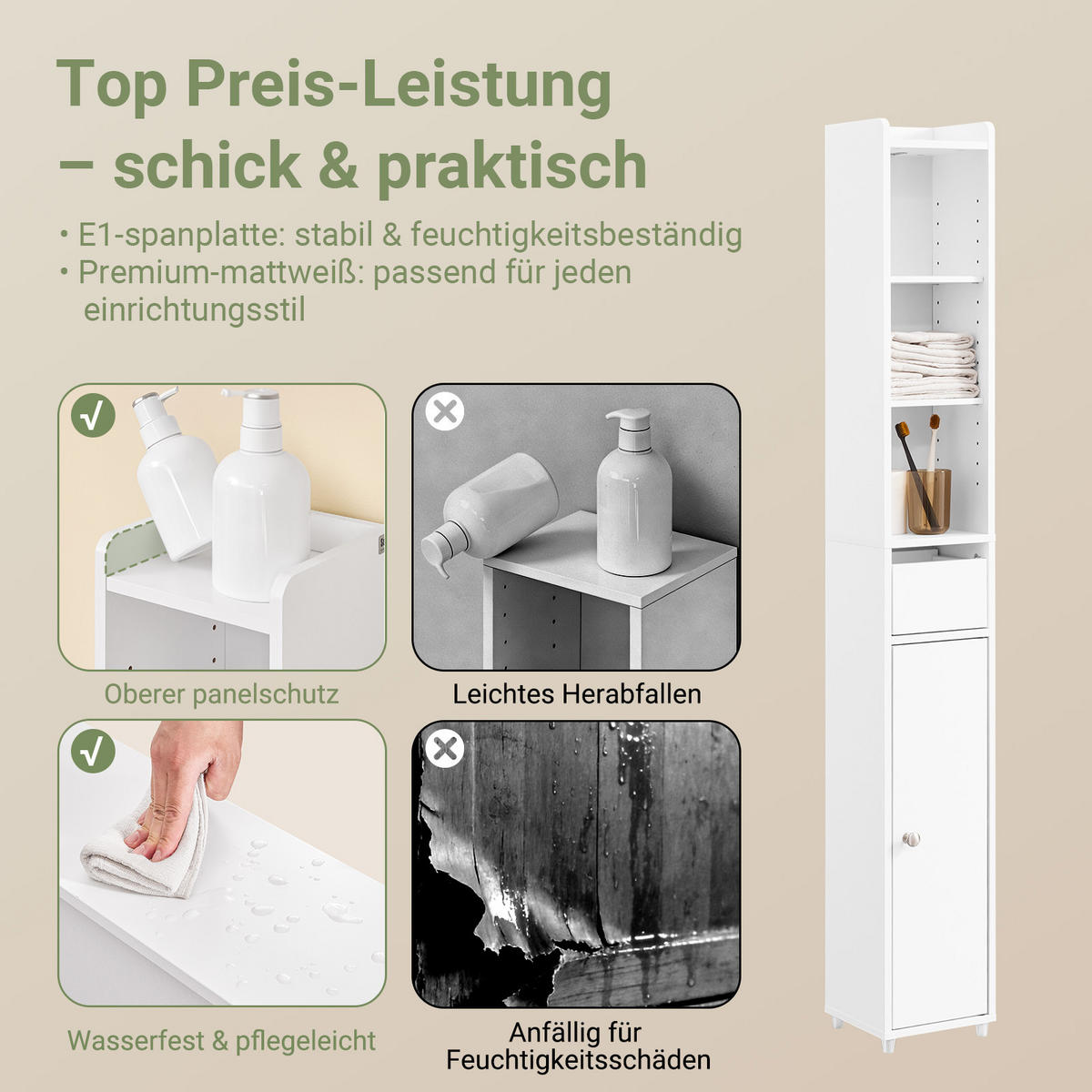 Top Preis-Leistung – schick & praktisch

• E1-spanplatte: stabil & feuchtigkeitsbeständig
• Premium-mattweiß: passend für jeden einrichtungsstil

√

Oberer panelschutz

Leichtes Herabfallen

√

Wasserfest & pflegeleicht

Anfällig für Feuchtigkeitsschäden