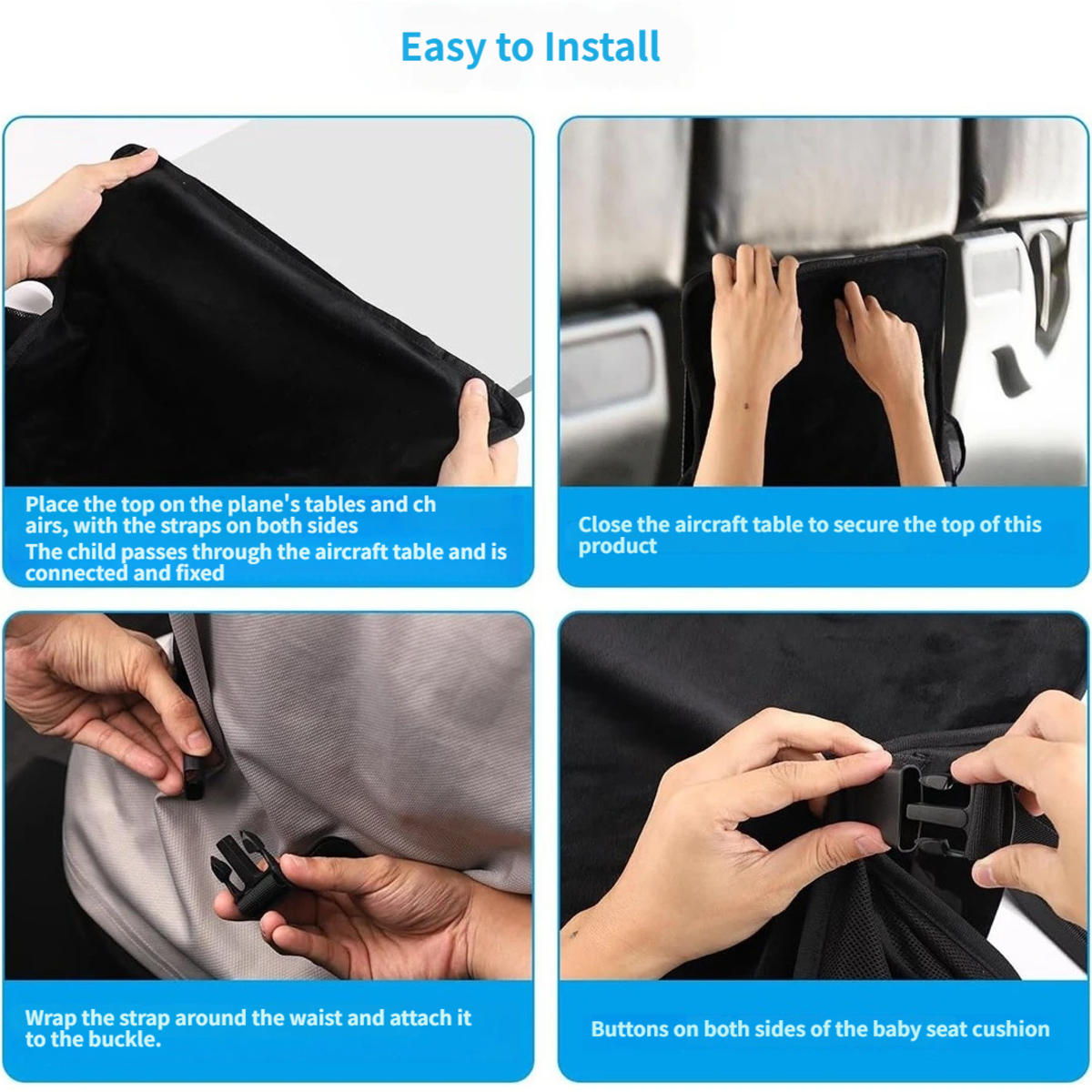 Easy to Install

Place the top on the plane's tables and ch airs, with the straps on both sides
The child passes through the aircraft table and is connected and fixed

Close the aircraft table to secure the top of this product

Wrap the strap around the waist and attach it to the buckle.

Buttons on both sides of the baby seat cushion