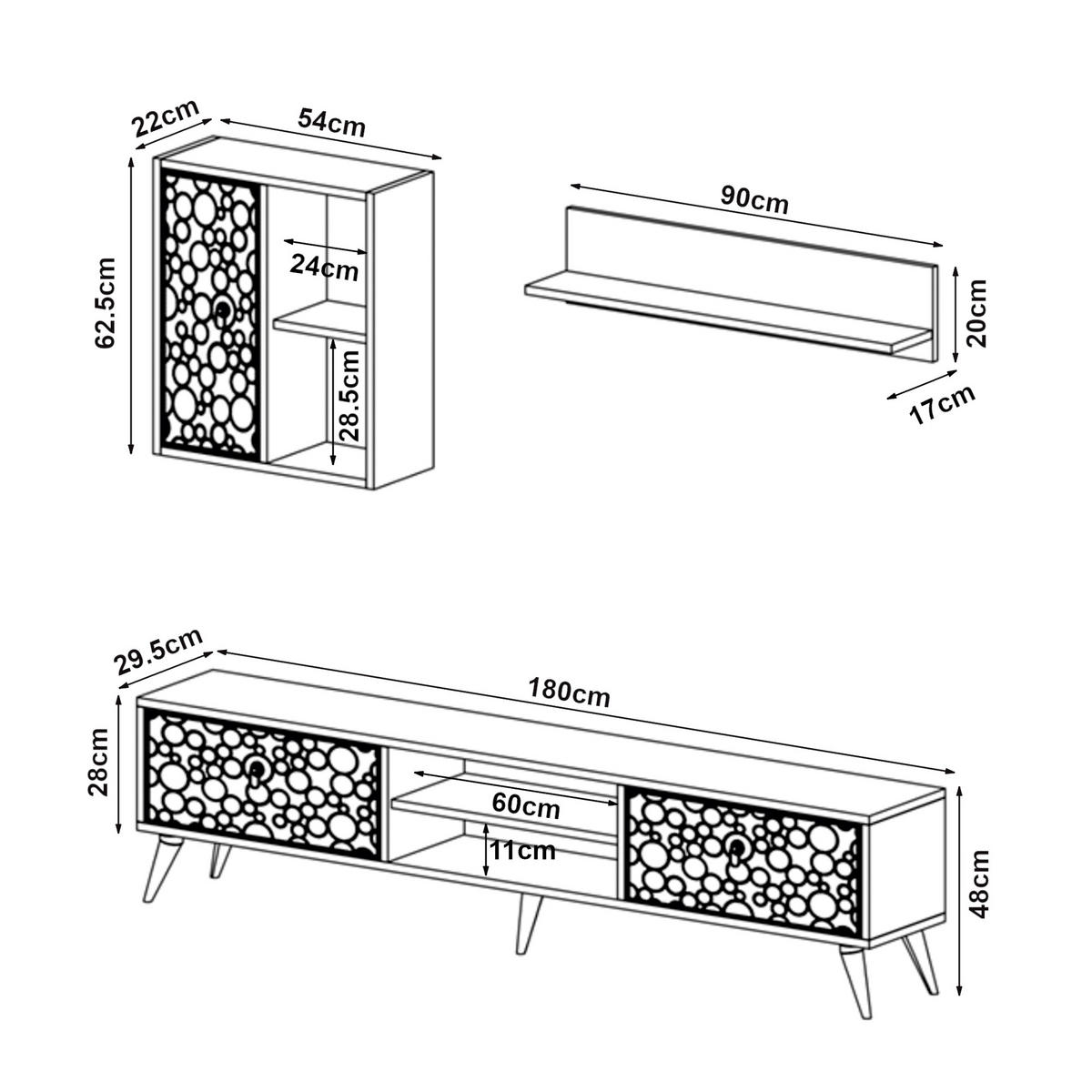 22cm
54cm
62.5cm
24cm
28.5cm
90cm
20cm
17cm
29.5cm
180cm
28cm
60cm
11cm
48cm