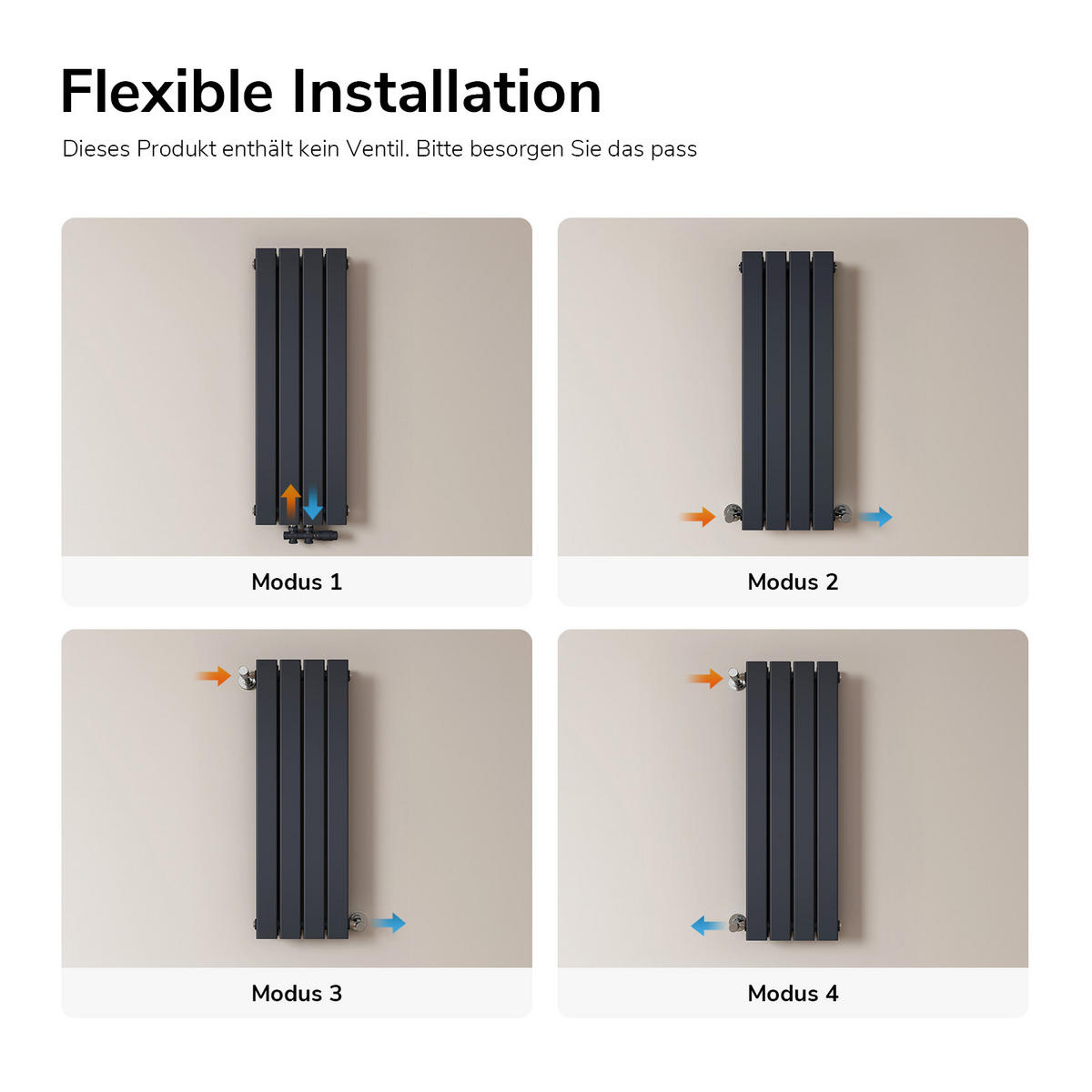 Flexible Installation

Dieses Produkt enthält kein Ventil. Bitte besorgen Sie das pass

Modus 1

Modus 2

Modus 3

Modus 4