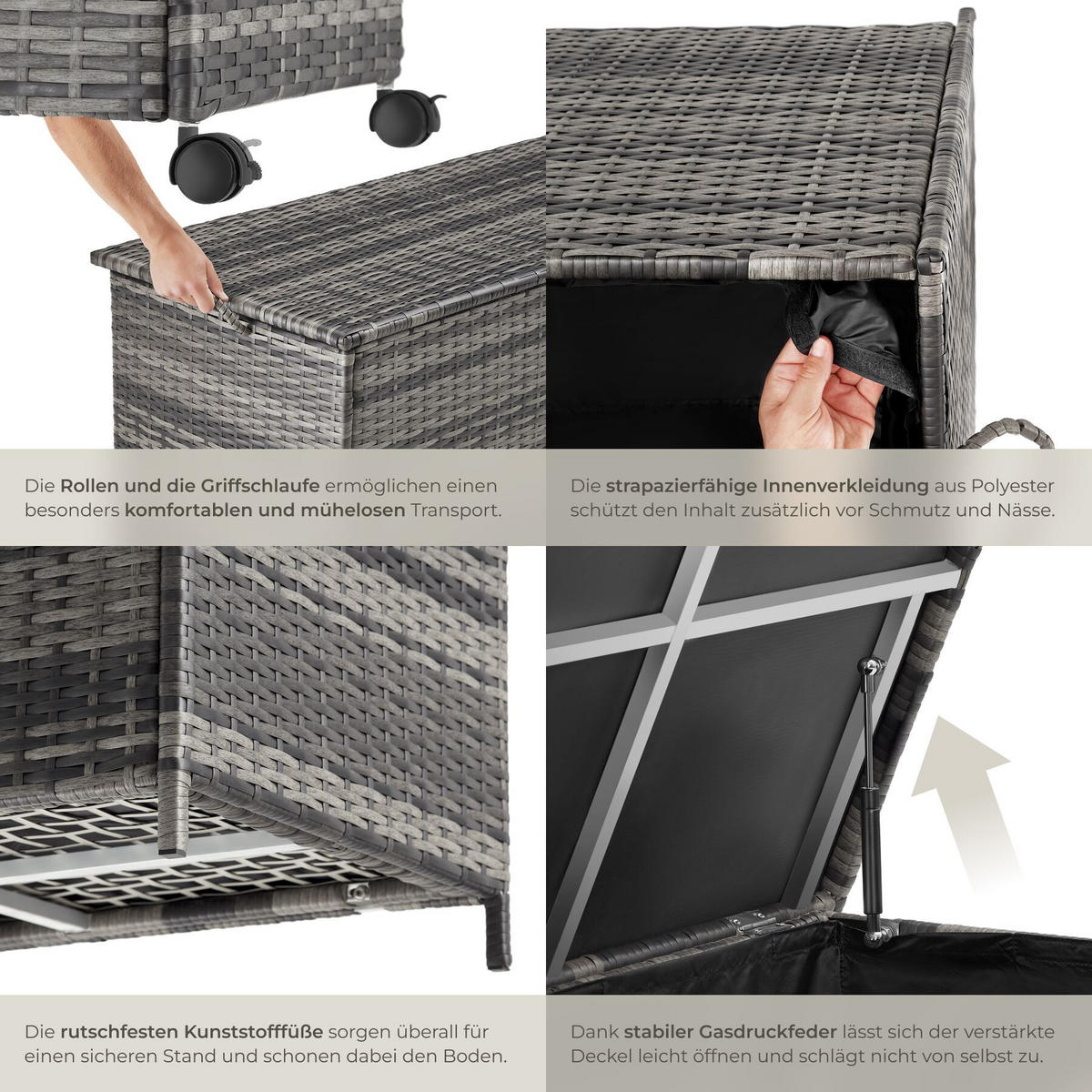 Die Rollen und die Griffschlaufe ermöglichen einen besonders komfortablen und mühelosen Transport.

Die strapazierfähige Innenverkleidung aus Polyester schützt den Inhalt zusätzlich vor Schmutz und Nässe.

Die rutschfesten Kunststofffüße sorgen überall für einen sicheren Stand und schonen dabei den Boden.

Dank stabiler Gasdruckfeder lässt sich der verstärkte Deckel leicht öffnen und schlägt nicht von selbst zu.