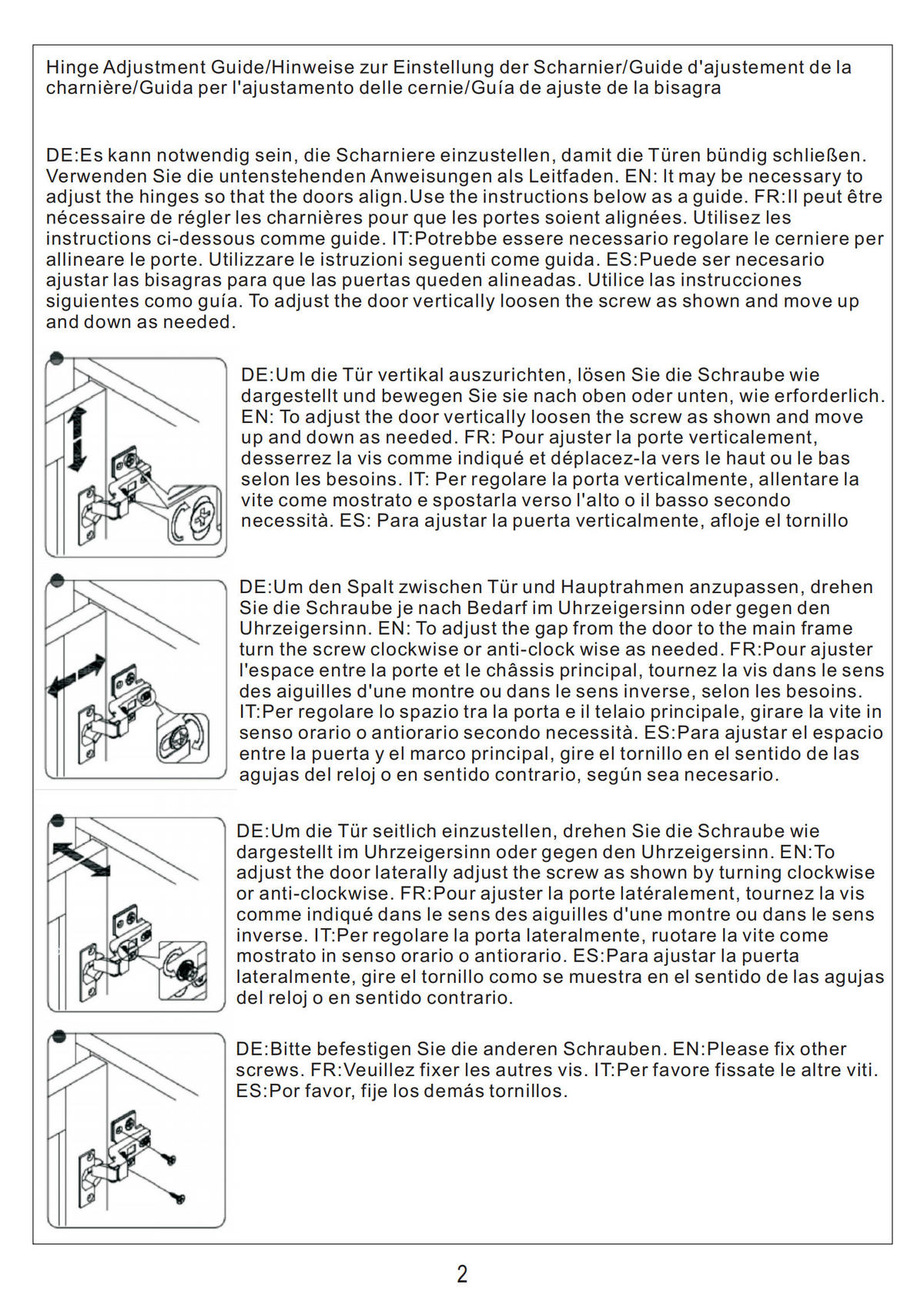 Hinge Adjustment Guide/Hinweise zur Einstellung der Scharnier/Guide d'ajustement de la charnière/Guida per l'ajustamento delle cernie/Guía de ajuste de la bisagra

DE:Es kann notwendig sein, die Scharniere einzustellen, damit die Türen bündig schließen. Verwenden Sie die untenstehenden Anweisungen als Leitfaden. EN: It may be necessary to adjust the hinges so that the doors align.Use the instructions below as a guide. FR:Il peut être nécessaire de régler les charnières pour que les portes soient alignées. Utilisez les instructions ci-dessous comme guide. IT:Potrebbe essere necessario regolare le cerniere per allineare le porte. Utilizzare le istruzioni seguenti come guida. ES:Puede ser necesario ajustar las bisagras para que las puertas queden alineadas. Utilice las instrucciones siguientes como guía. To adjust the door vertically loosen the screw as shown and move up and down as needed.

DE:Um die Tür vertikal auszurichten, lösen Sie die Schraube wie dargestellt und bewegen Sie sie nach oben oder unten, wie erforderlich. EN: To adjust the door vertically loosen the screw as shown and move up and down as needed. FR: Pour ajuster la porte verticalement, desserrez la vis comme indiqué et déplacez-la vers le haut ou le bas selon les besoins. IT: Per regolare la porta verticalmente, allentare la vite come mostrato e spostarla verso l'alto o il basso secondo necessità. ES: Para ajustar la puerta verticalmente, afloje el tornillo

DE:Um den Spalt zwischen Tür und Hauptrahmen anzupassen, drehen Sie die Schraube je nach Bedarf im Uhrzeigersinn oder gegen den Uhrzeigersinn. EN: To adjust the gap from the door to the main frame turn the screw clockwise or anti-clock wise as needed. FR:Pour ajuster l'espace entre la porte et le châssis principal, tournez la vis dans le sens des aiguilles d'une montre ou dans le sens inverse, selon les besoins. IT:Per regolare lo spazio tra la porta e il telaio principale, girare la vite in senso orario o antiorario secondo necessità. ES:Para ajustar el espacio entre la puerta y el marco principal, gire el tornillo en el sentido de las agujas del reloj o en sentido contrario, según sea necesario.

DE:Um die Tür seitlich einzustellen, drehen Sie die Schraube wie dargestellt im Uhrzeigersinn oder gegen den Uhrzeigersinn. EN:To adjust the door laterally adjust the screw as shown by turning clockwise or anti-clockwise. FR:Pour ajuster la porte latéralement, tournez la vis comme indiqué dans le sens des aiguilles d'une montre ou dans le sens inverse. IT:Per regolare la porta lateralmente, ruotare la vite come mostrato in senso orario o antiorario. ES:Para ajustar la puerta lateralmente, gire el tornillo como se muestra en el sentido de las agujas del reloj o en sentido contrario.

DE:Bitte befestigen Sie die anderen Schrauben. EN:Please fix other screws. FR:Veuillez fixer les autres vis. IT:Per favore fissate le altre viti. ES:Por favor, fije los demás tornillos.

2