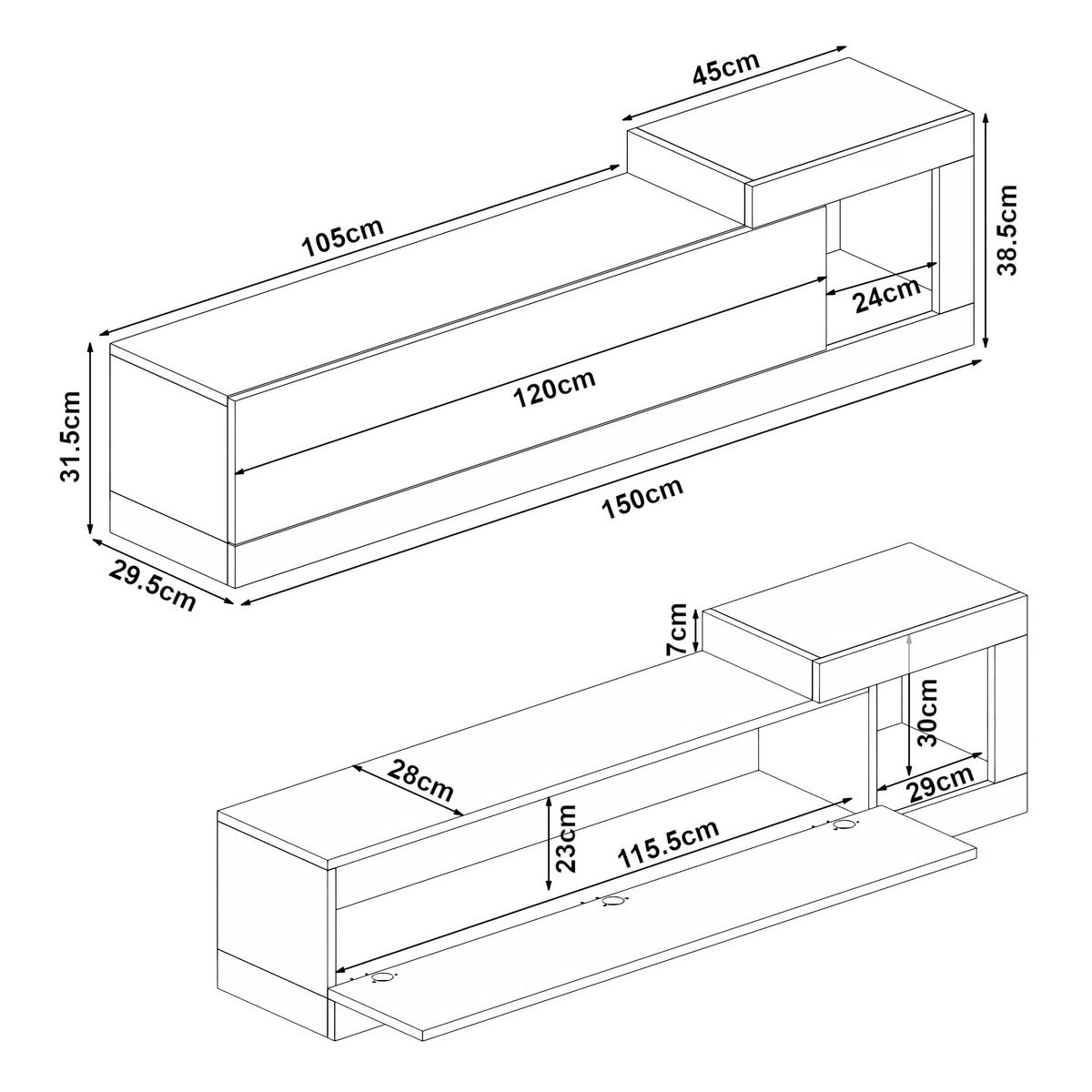 45cm
105cm
38.5cm
24cm
120cm
31.5cm
150cm
29.5cm
7cm
30cm
28cm
29cm
23cm
115.5cm