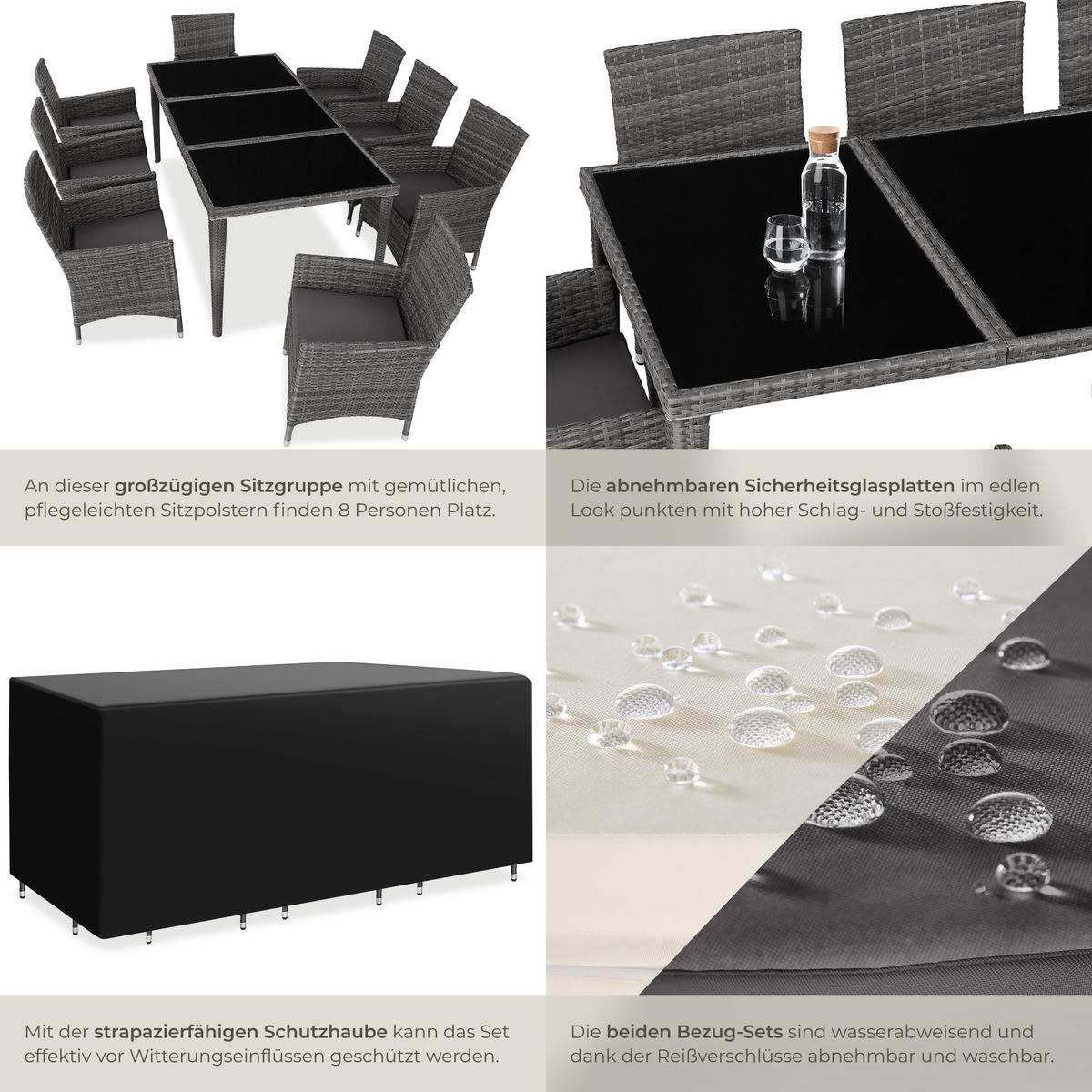 An dieser großzügigen Sitzgruppe mit gemütlichen, pflegeleichten Sitzpolstern finden 8 Personen Platz.

Die abnehmbaren Sicherheitsglasplatten im edlen Look punkten mit hoher Schlag- und Stoßfestigkeit.

Mit der strapazierfähigen Schutzhaube kann das Set effektiv vor Witterungseinflüssen geschützt werden.

Die beiden Bezug-Sets sind wasserabweisend und dank der Reißverschlüsse abnehmbar und waschbar.