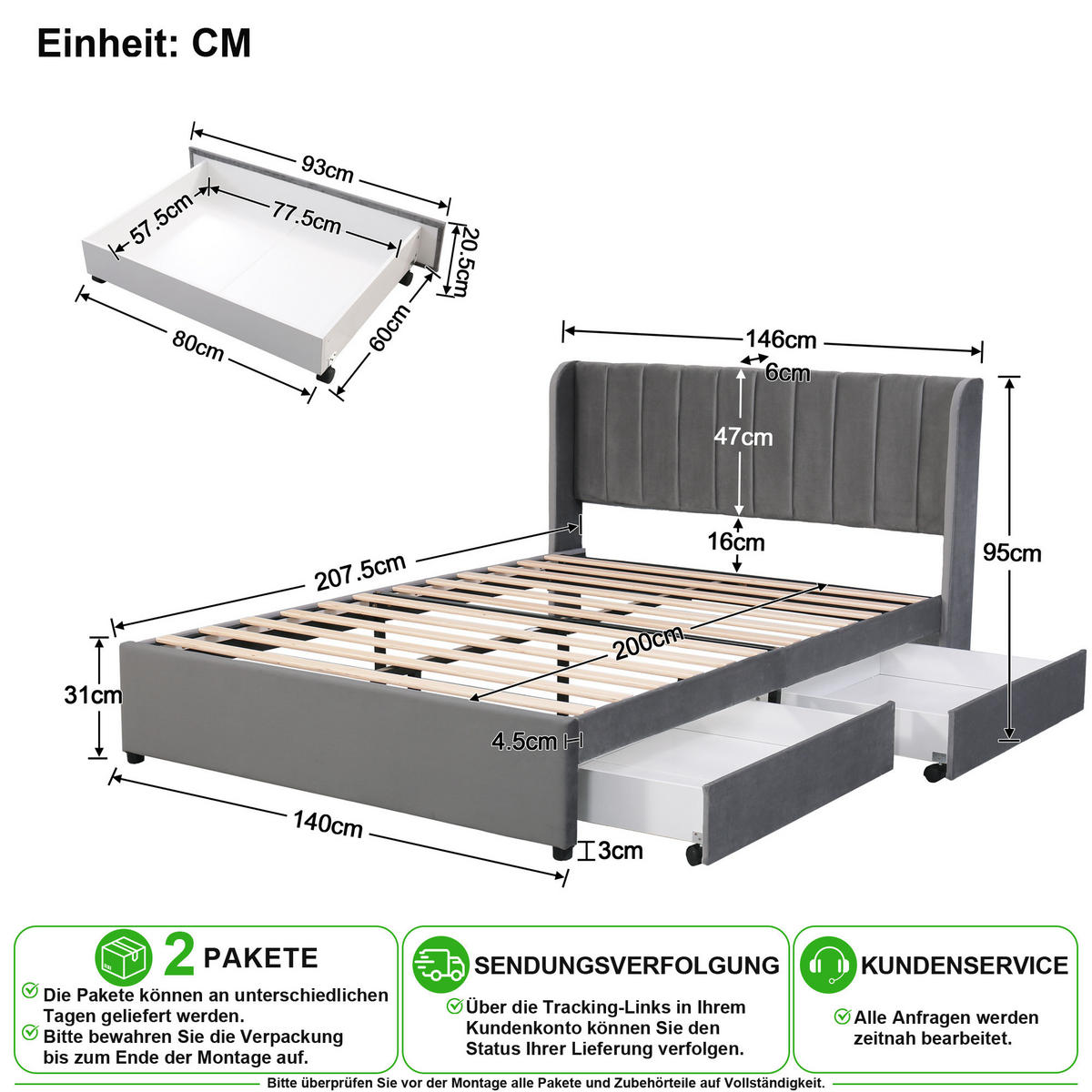 Einheit: CM

93cm
57.5cm
77.5cm
20.5cm
80cm
60cm

146cm
6cm
47cm
16cm
95cm
207.5cm
200cm
31cm
4.5cm
140cm
3cm

2 PAKETE
Die Pakete können an unterschiedlichen Tagen geliefert werden.
Bitte bewahren Sie die Verpackung bis zum Ende der Montage auf.

SENDUNGSVERFOLGUNG
Über die Tracking-Links in Ihrem Kundenkonto können Sie den Status Ihrer Lieferung verfolgen.

KUNDENSERVICE
Alle Anfragen werden zeitnah bearbeitet.

Bitte überprüfen Sie vor der Montage alle Pakete und Zubehörteile auf Vollständigkeit.